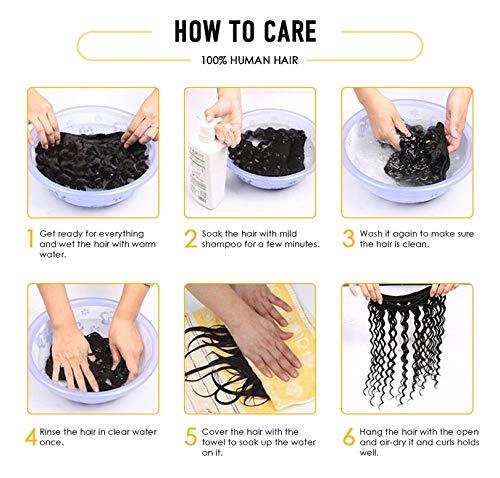 HOW TO CARE

100% HUMAN HAIR

1 Get ready for everything and wet the hair with warm water.

2 Soak the hair with mild shampoo for a few minutes.

3 Wash it again to make sure the hair is clean.

4 Rinse the hair in clear water once.

5 Cover the hair with the towel to soak up the water on it.

6 Hang the hair with the open and air-dry it and curls holds well.