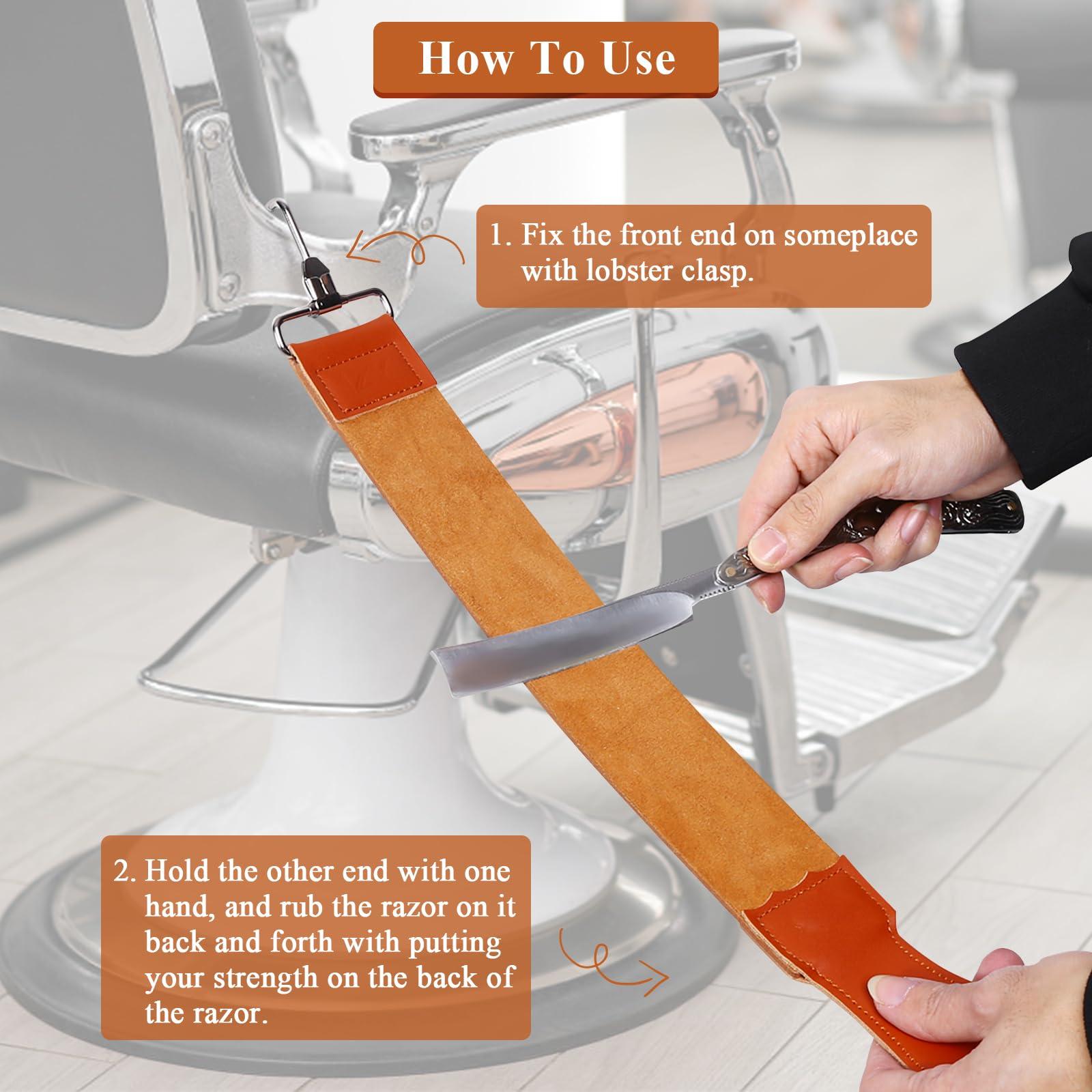 How To Use

1. Fix the front end on someplace with lobster clasp.

2. Hold the other end with one hand, and rub the razor on it back and forth with putting your strength on the back of the razor.