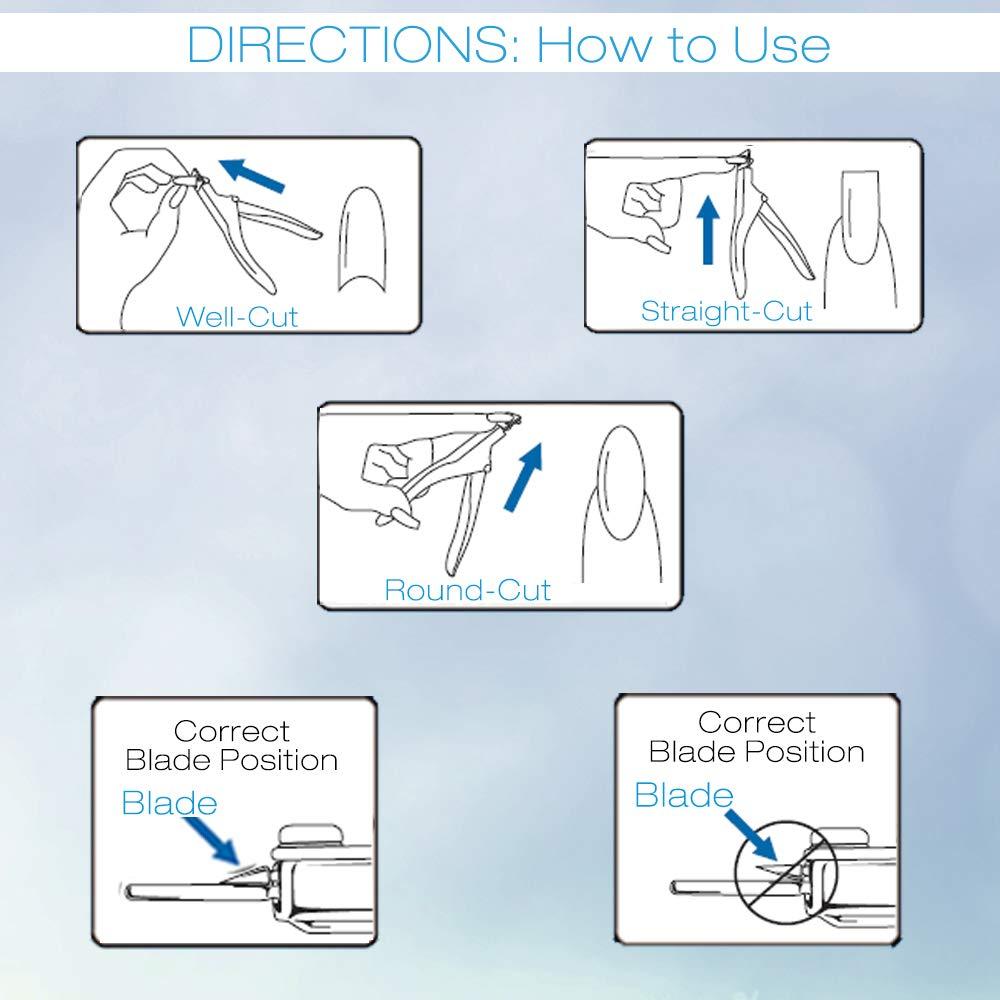 DIRECTIONS: How to Use

Well-Cut

Straight-Cut

Round-Cut

Correct Blade Position

Blade

Correct Blade Position

Blade