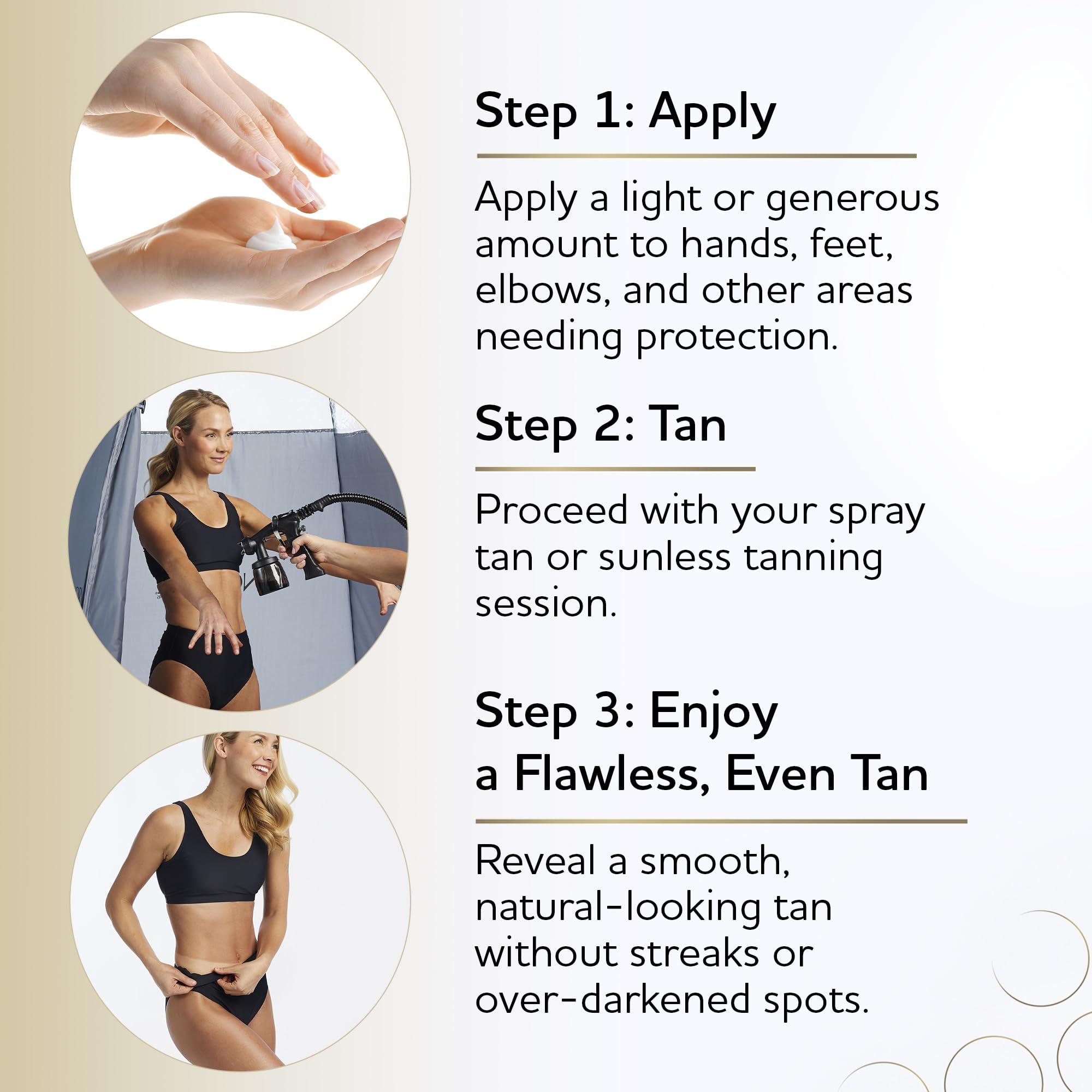 Step 1: Apply

Apply a light or generous amount to hands, feet, elbows, and other areas needing protection.

Step 2: Tan

Proceed with your spray tan or sunless tanning session.

Step 3: Enjoy a Flawless, Even Tan

Reveal a smooth, natural-looking tan without streaks or over-darkened spots.