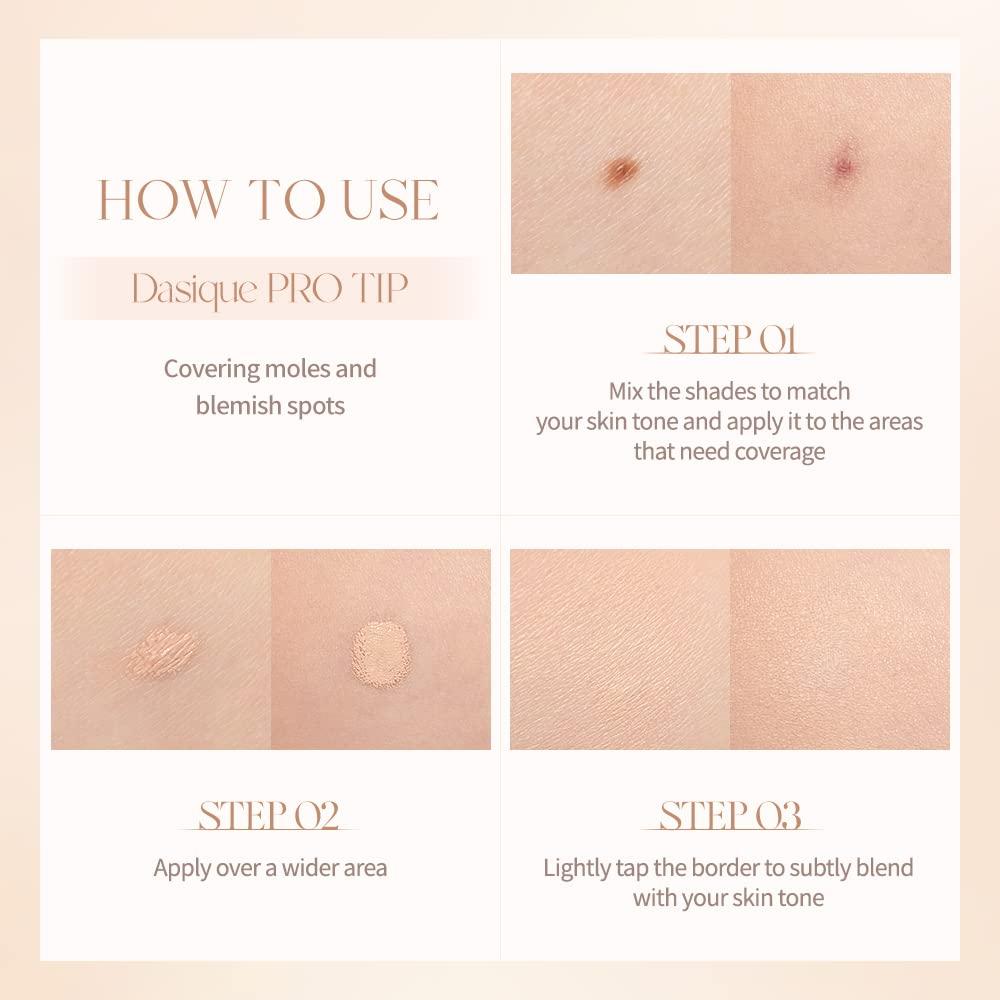 HOW TO USE

Dasique PRO TIP

Covering moles and blemish spots

STEP 01

Mix the shades to match your skin tone and apply it to the areas that need coverage

STEP 02

Apply over a wider area

STEP 03

Lightly tap the border to subtly blend with your skin tone