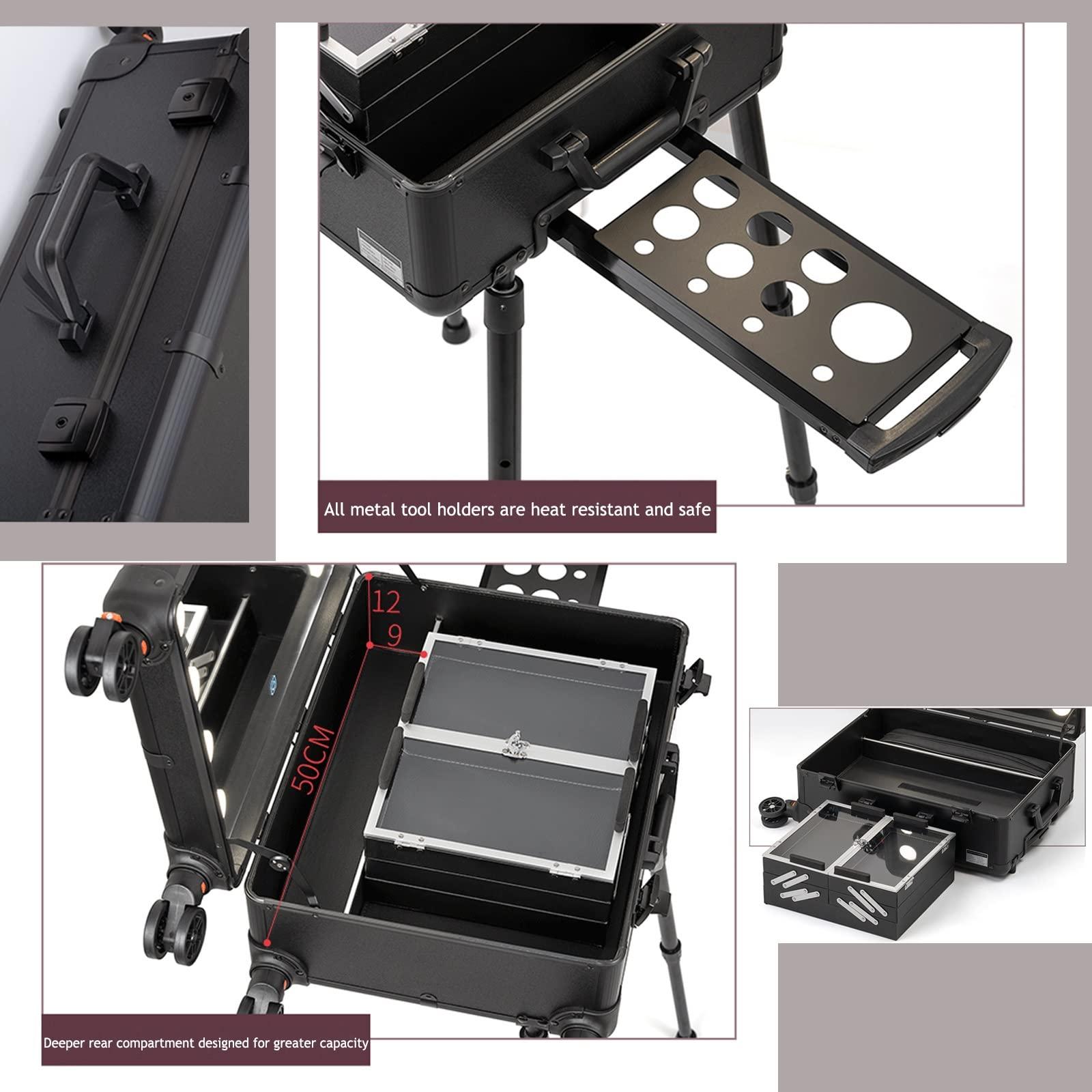 All metal tool holders are heat resistant and safe

12

9

50CM

Deeper rear compartment designed for greater capacity