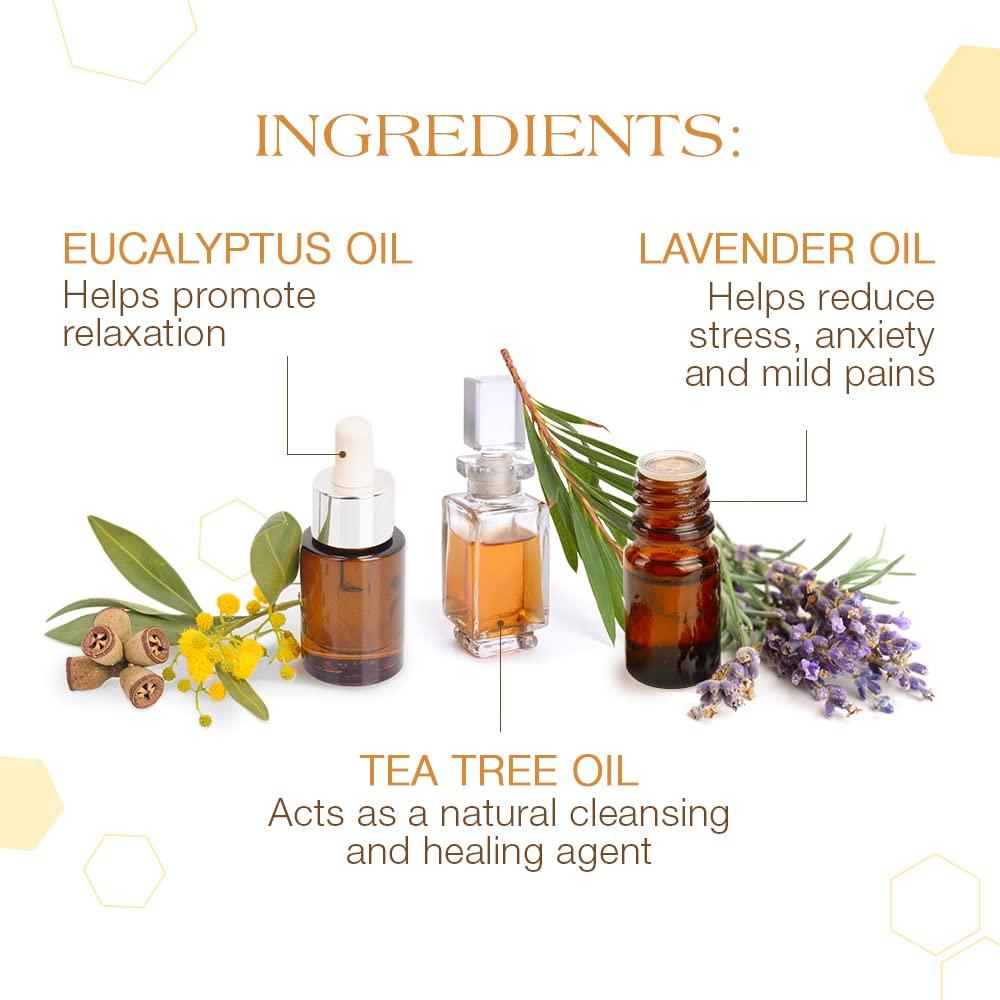 INGREDIENTS:

EUCALYPTUS OIL
Helps promote relaxation

LAVENDER OIL
Helps reduce stress, anxiety and mild pains

TEA TREE OIL
Acts as a natural cleansing and healing agent