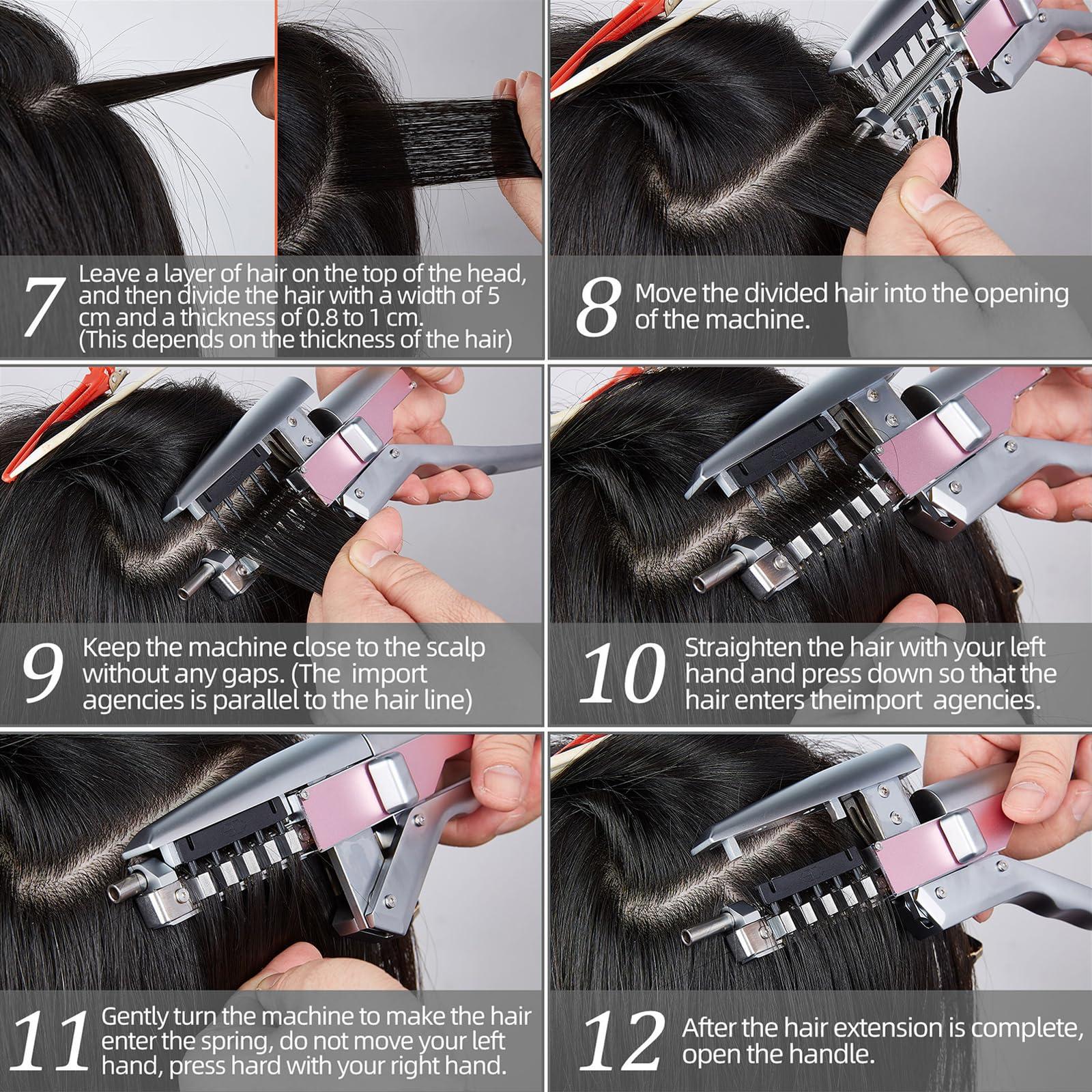 7 Leave a layer of hair on the top of the head, and then divide the hair with a width of 5 cm and a thickness of 0.8 to 1 cm. (This depends on the thickness of the hair)

8 Move the divided hair into the opening of the machine.

9 Keep the machine close to the scalp without any gaps. (The import agencies is parallel to the hair line)

10 Straighten the hair with your left hand and press down so that the hair enters theimport agencies.

11 Gently turn the machine to make the hair enter the spring, do not move your left hand, press hard with your right hand.

12 After the hair extension is complete, open the handle.