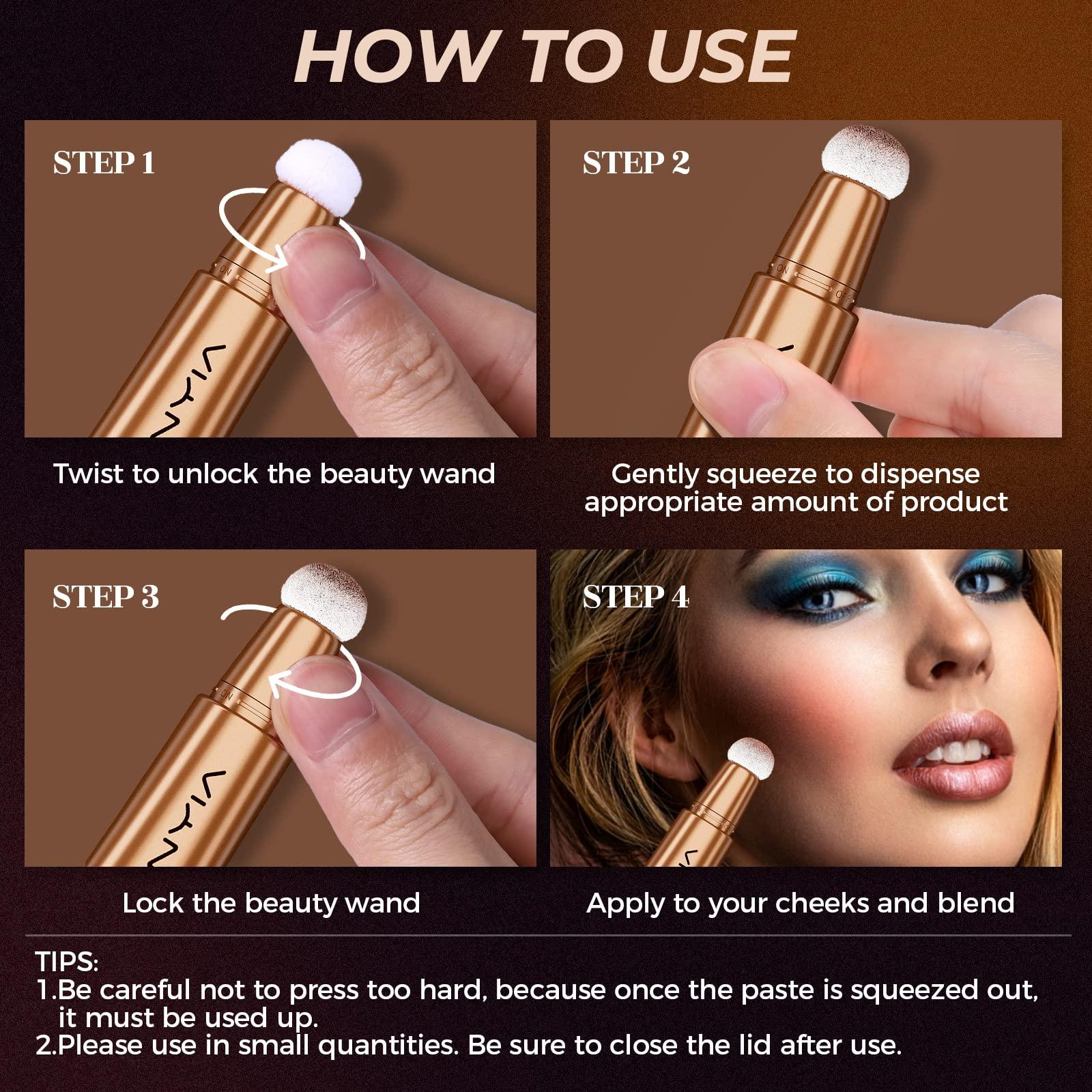 HOW TO USE

STEP 1

ON

Twist to unlock the beauty wand

STEP 2

ON

OFF

Gently squeeze to dispense appropriate amount of product

STEP 3

ON

Lock the beauty wand

STEP 4

Apply to your cheeks and blend

TIPS:
1.Be careful not to press too hard, because once the paste is squeezed out, it must be used up.
2.Please use in small quantities. Be sure to close the lid after use.