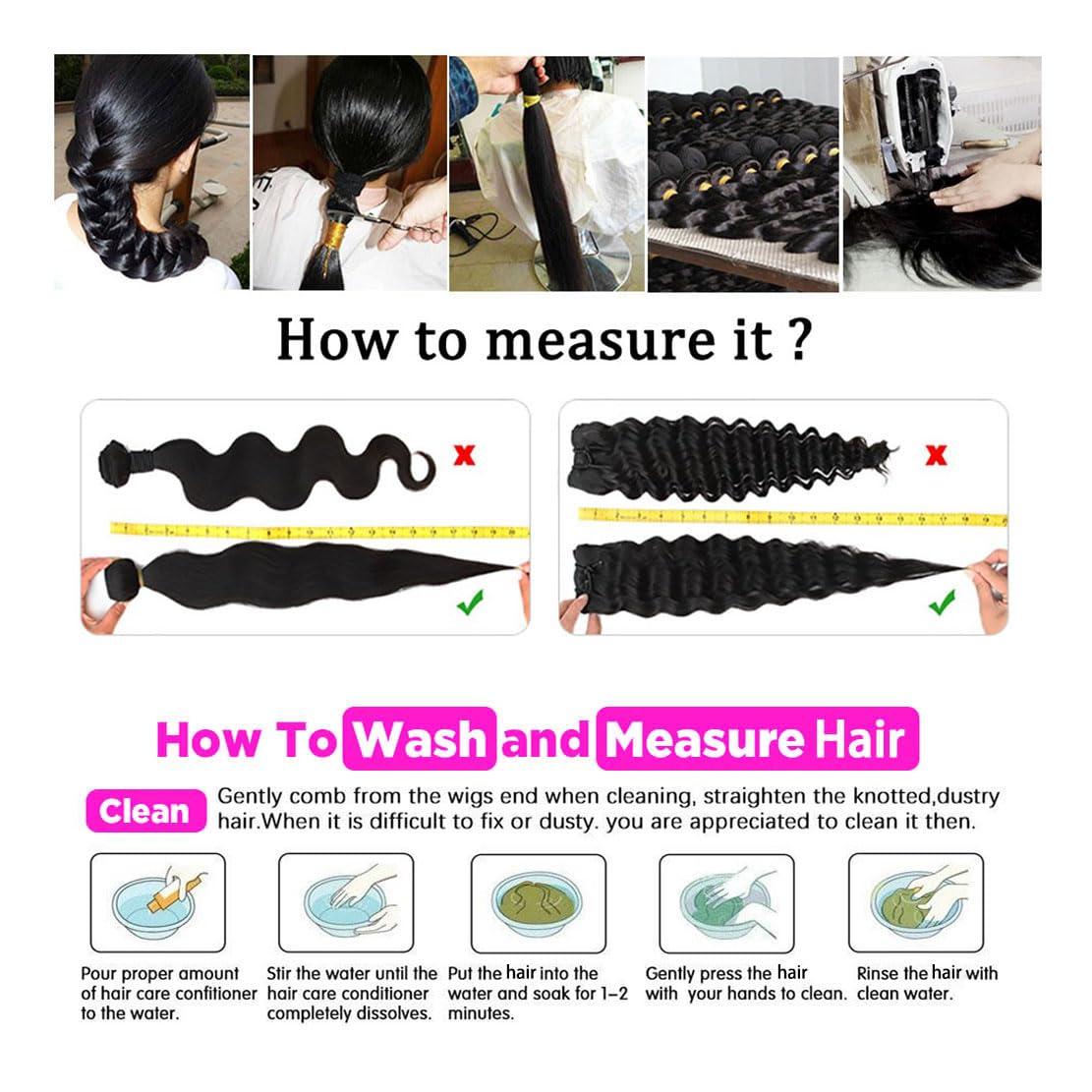 How to measure it ?

How To Wash and Measure Hair

Clean Gently comb from the wigs end when cleaning, straighten the knotted,dustry hair.When it is difficult to fix or dusty. you are appreciated to clean it then.

Pour proper amount of hair care confitioner to the water.

Stir the water until the hair care conditioner completely dissolves.

Put the hair into the water and soak for 1–2 minutes.

Gently press the hair with your hands to clean.

Rinse the hair with clean water.