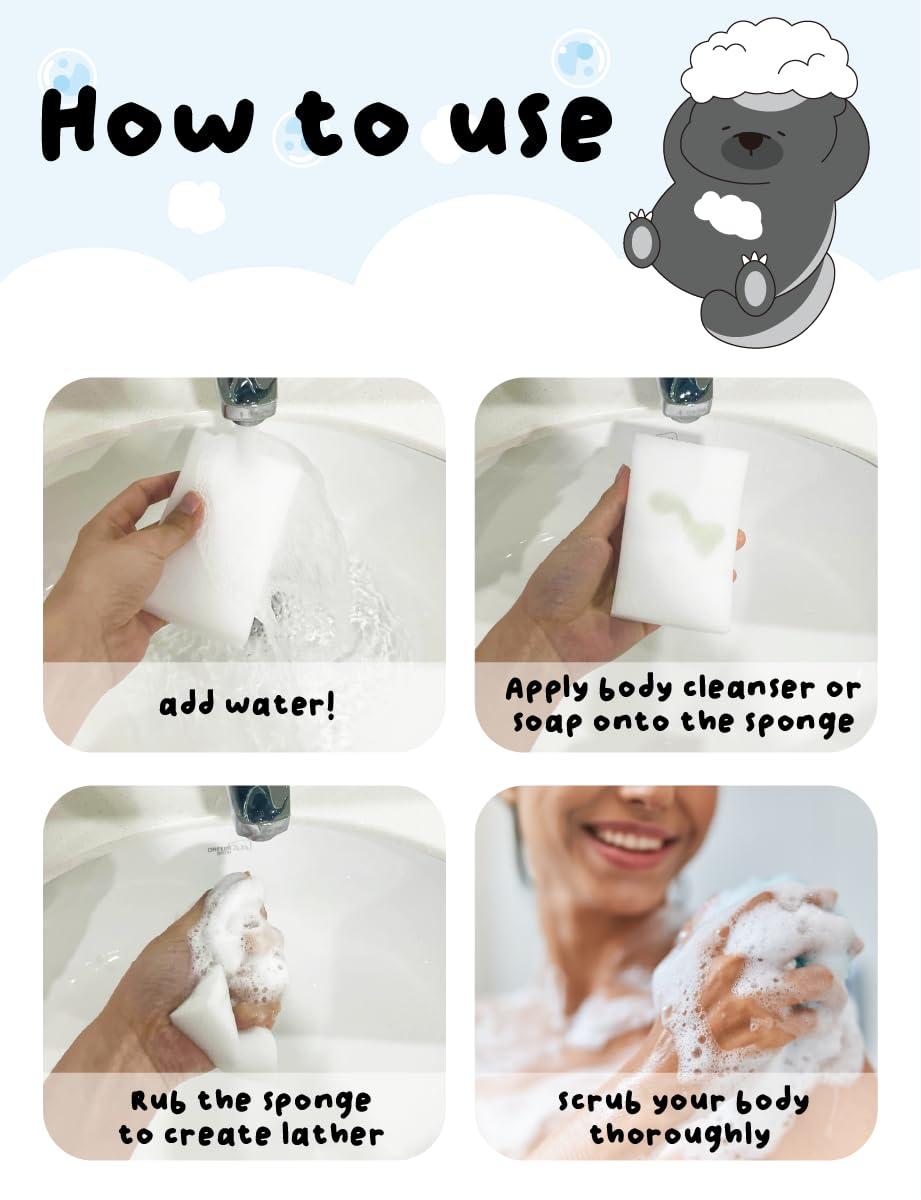 How to use

add water!

Apply body cleanser or soap onto the sponge

Rub the sponge to create lather

scrub your body thoroughly