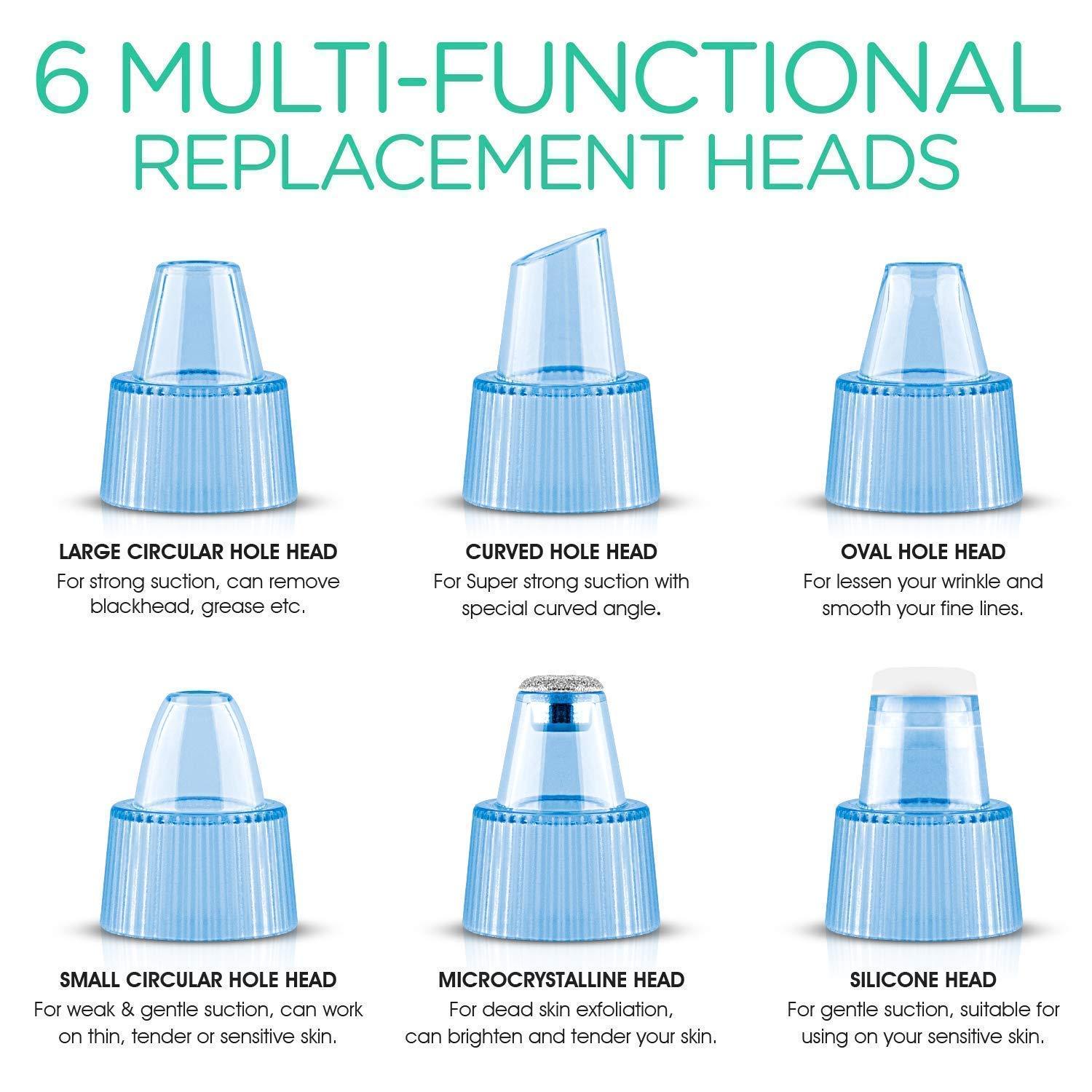 6 MULTI-FUNCTIONAL REPLACEMENT HEADS

LARGE CIRCULAR HOLE HEAD
For strong suction, can remove blackhead, grease etc.

CURVED HOLE HEAD
For Super strong suction with special curved angle.

OVAL HOLE HEAD
For lessen your wrinkle and smooth your fine lines.

SMALL CIRCULAR HOLE HEAD
For weak & gentle suction, can work on thin, tender or sensitive skin.

MICROCRYSTALLINE HEAD
For dead skin exfoliation, can brighten and tender your skin.

SILICONE HEAD
For gentle suction, suitable for using on your sensitive skin.