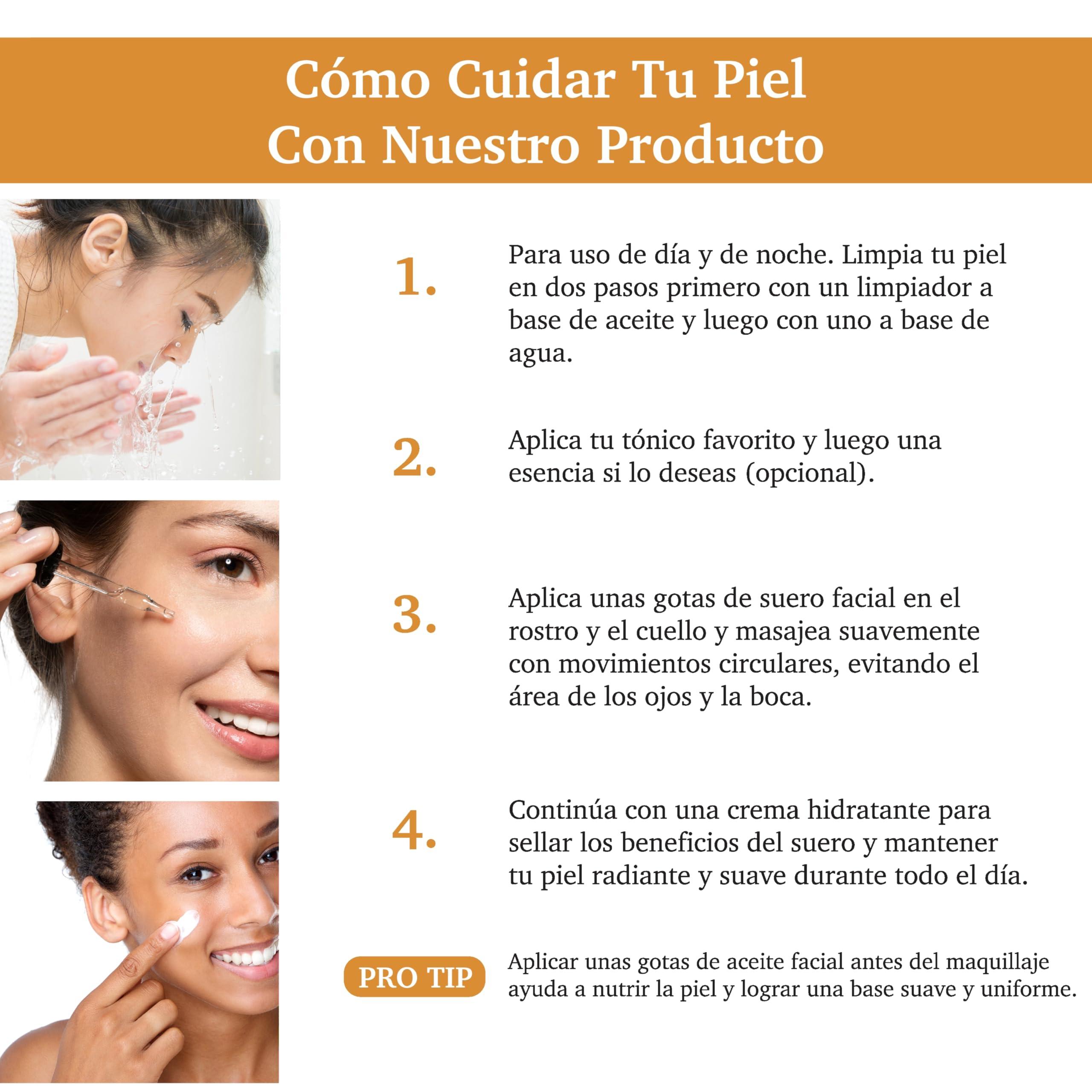 Cómo Cuidar Tu Piel
Con Nuestro Producto

1. Para uso de día y de noche. Limpia tu piel en dos pasos primero con un limpiador a base de aceite y luego con uno a base de agua.

2. Aplica tu tónico favorito y luego una esencia si lo deseas (opcional).

3. Aplica unas gotas de suero facial en el rostro y el cuello y masajea suavemente con movimientos circulares, evitando el área de los ojos y la boca.

4. Continúa con una crema hidratante para sellar los beneficios del suero y mantener tu piel radiante y suave durante todo el día.

PRO TIP Aplicar unas gotas de aceite facial antes del maquillaje ayuda a nutrir la piel y lograr una base suave y uniforme.