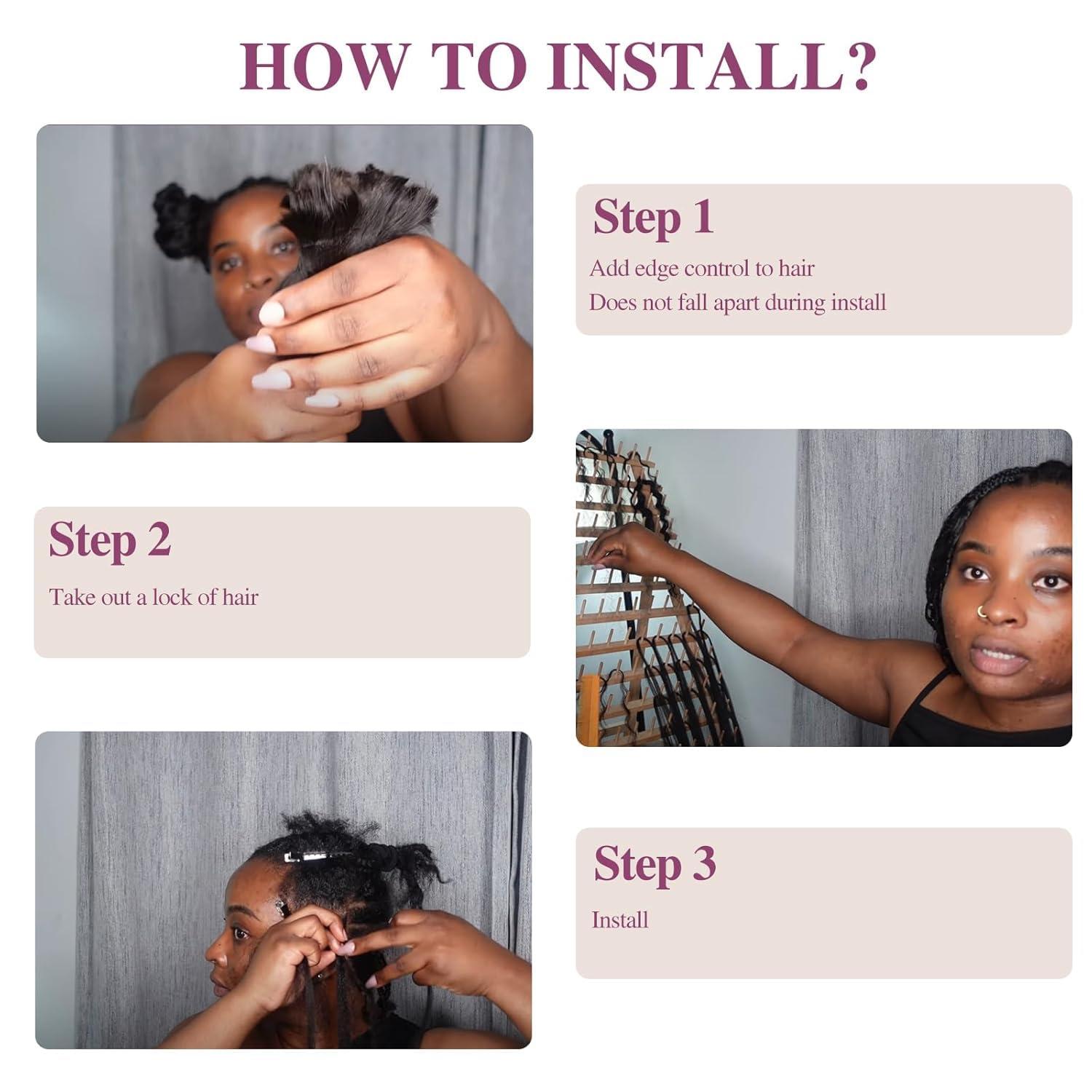 HOW TO INSTALL?

Step 1

Add edge control to hair
Does not fall apart during install

Step 2

Take out a lock of hair

Step 3

Install