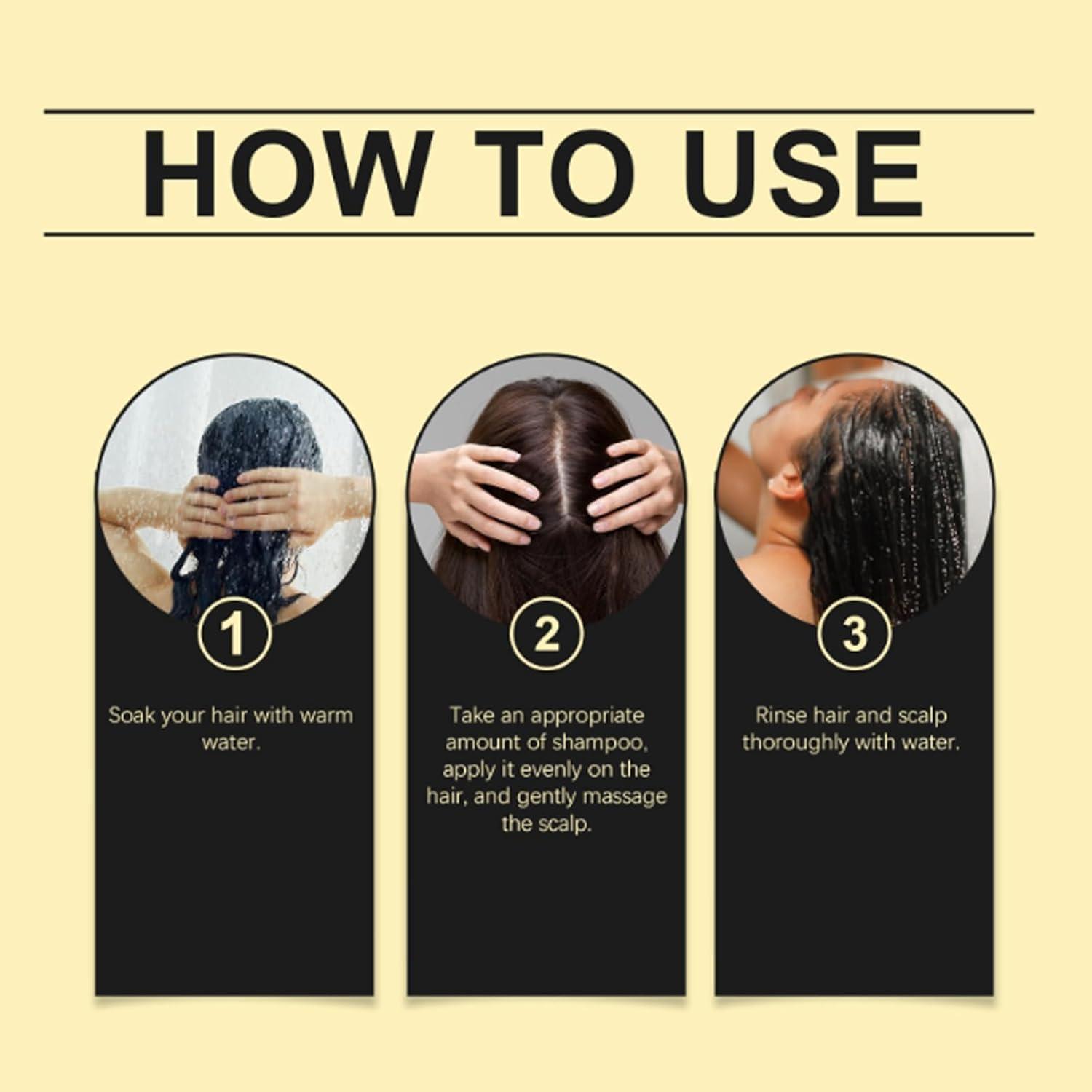 HOW TO USE

1

Soak your hair with warm water.

2

Take an appropriate amount of shampoo, apply it evenly on the hair, and gently massage the scalp.

3

Rinse hair and scalp thoroughly with water.