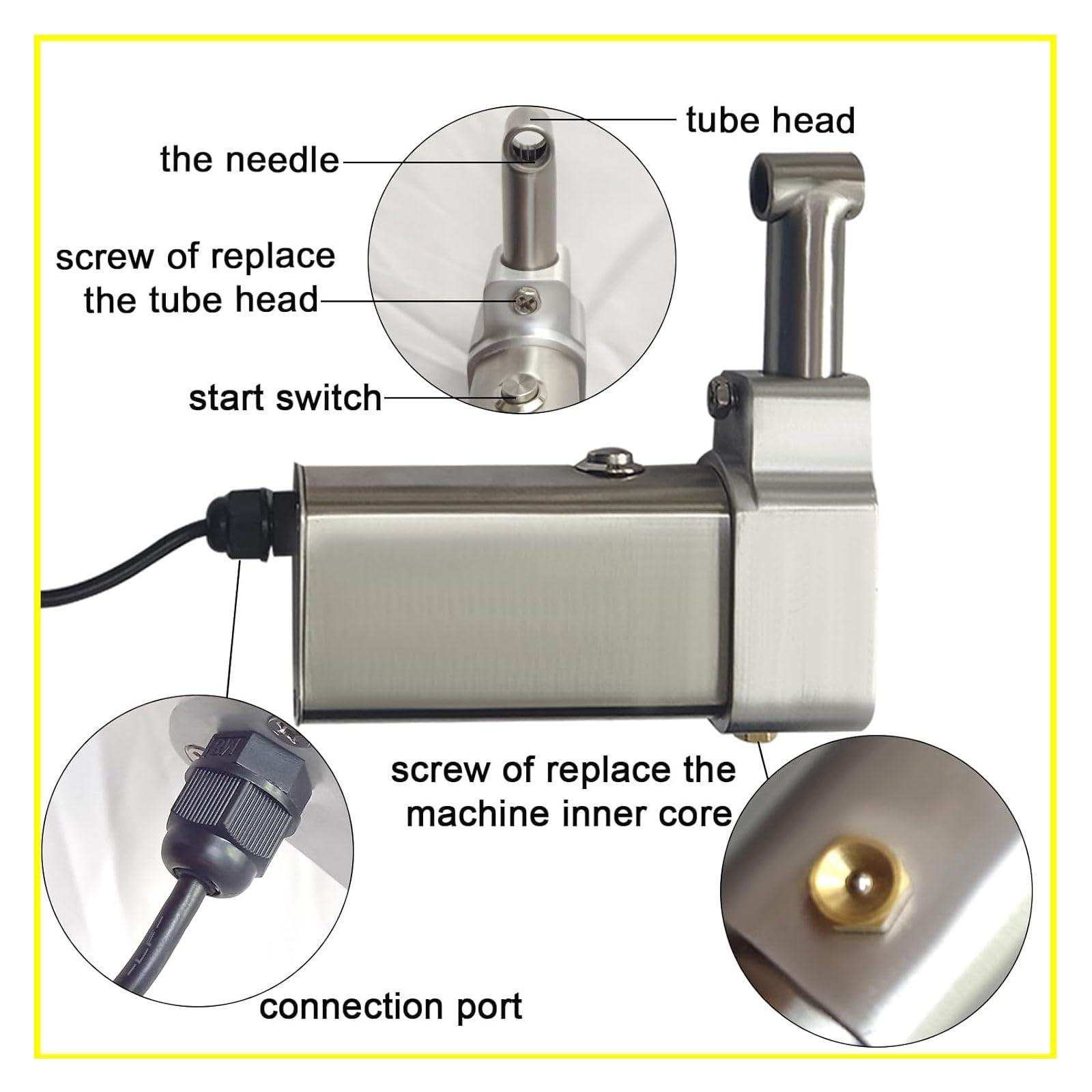 tube head

the needle

screw of replace the tube head

start switch

screw of replace the machine inner core

connection port