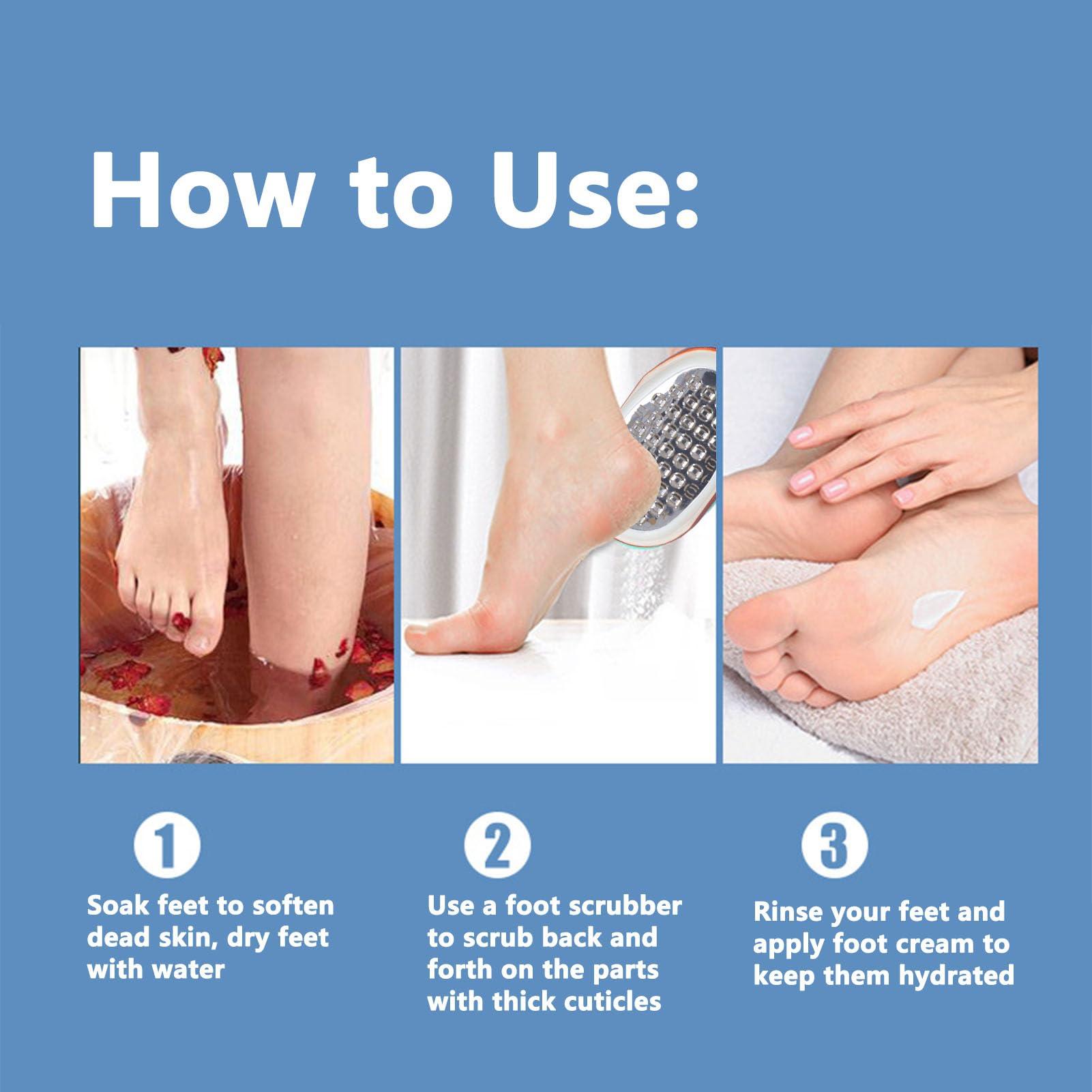 How to Use:

1
Soak feet to soften dead skin, dry feet with water

2
Use a foot scrubber to scrub back and forth on the parts with thick cuticles

3
Rinse your feet and apply foot cream to keep them hydrated