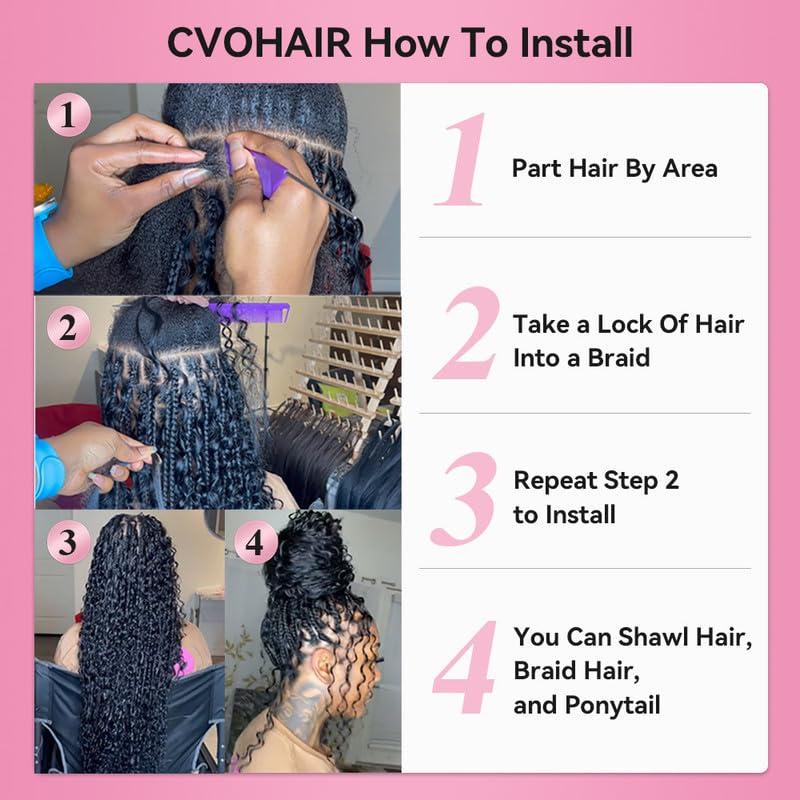 CVOHAIR How To Install

1

2

3

4

1 Part Hair By Area

2 Take a Lock Of Hair Into a Braid

3 Repeat Step 2 to Install

4 You Can Shawl Hair, Braid Hair, and Ponytail