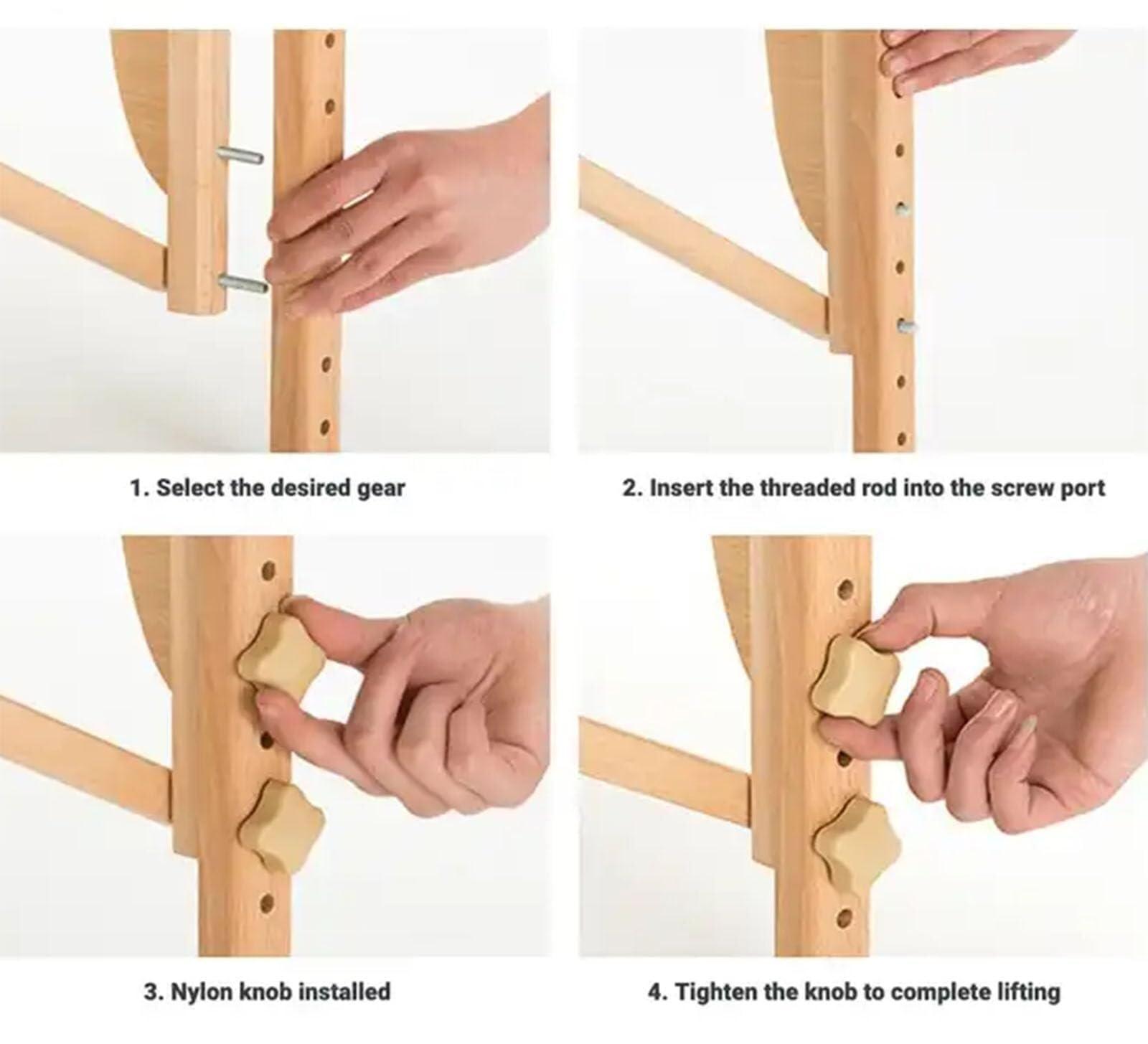 1. Select the desired gear

2. Insert the threaded rod into the screw port

3. Nylon knob installed

4. Tighten the knob to complete lifting