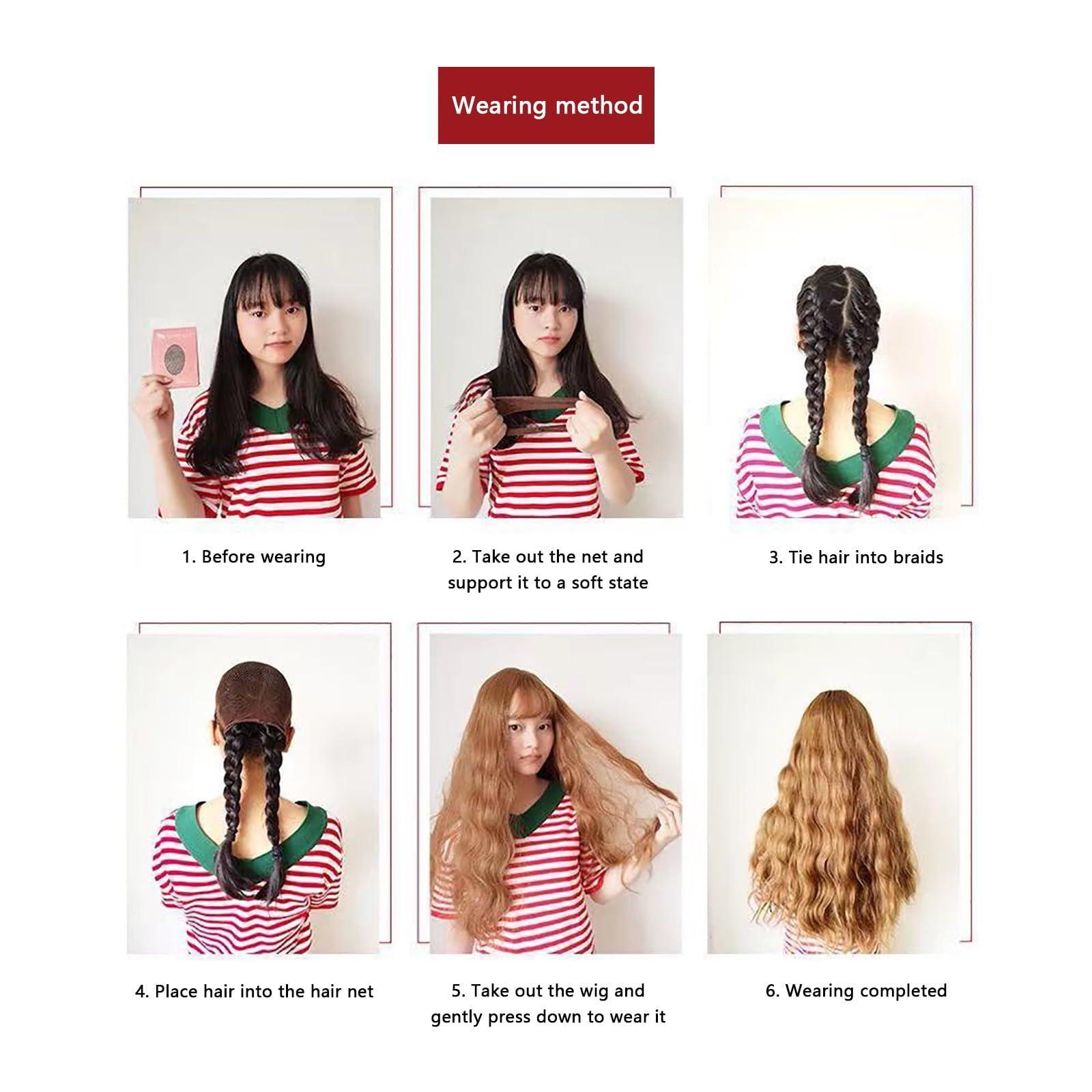 Wearing method

1. Before wearing

2. Take out the net and support it to a soft state

3. Tie hair into braids

4. Place hair into the hair net

5. Take out the wig and gently press down to wear it

6. Wearing completed