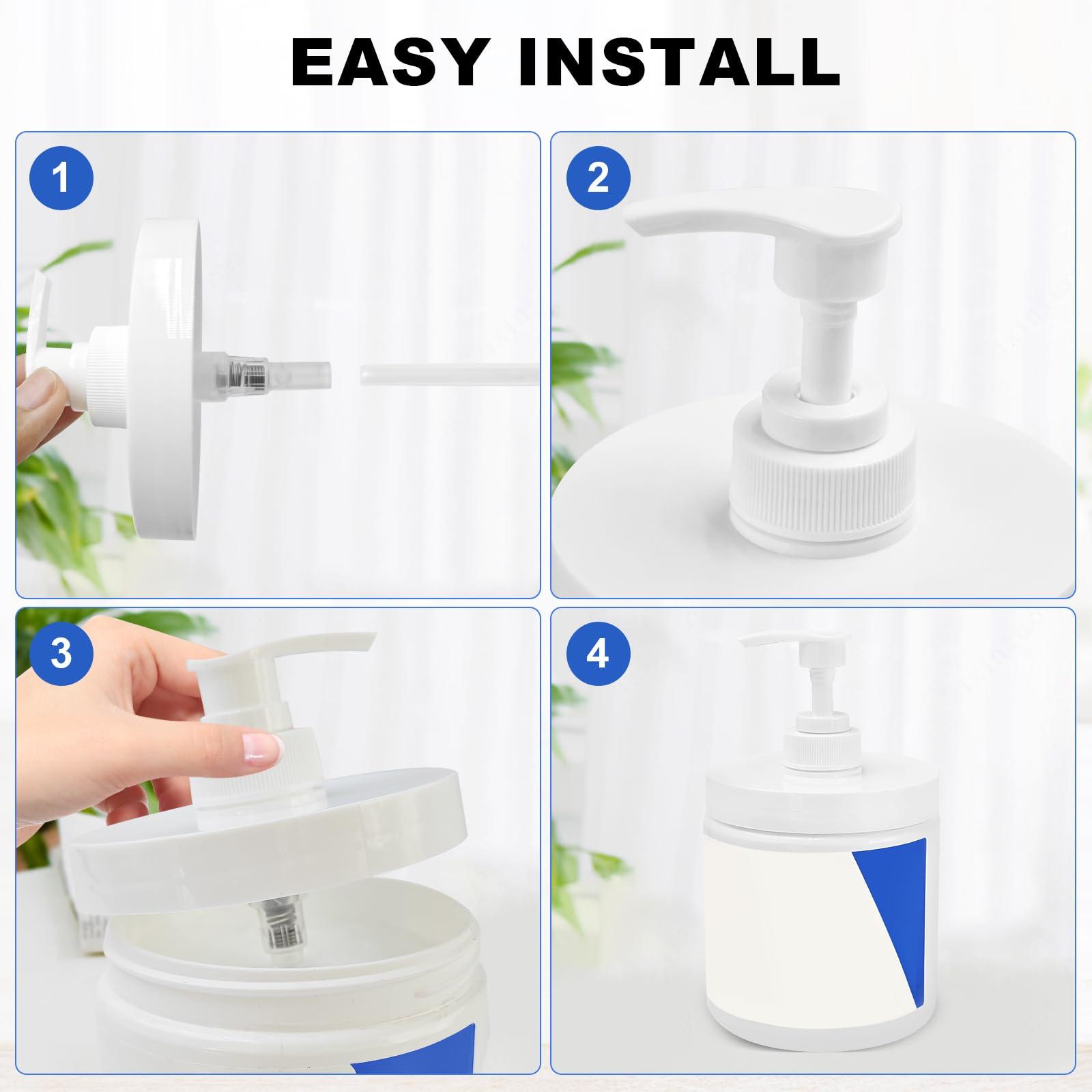 EASY INSTALL

1

2

3

4