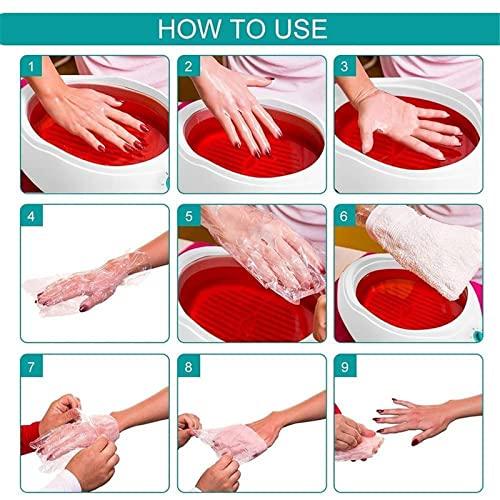 HOW TO USE

1

2

3

4

5

6

7

8

9