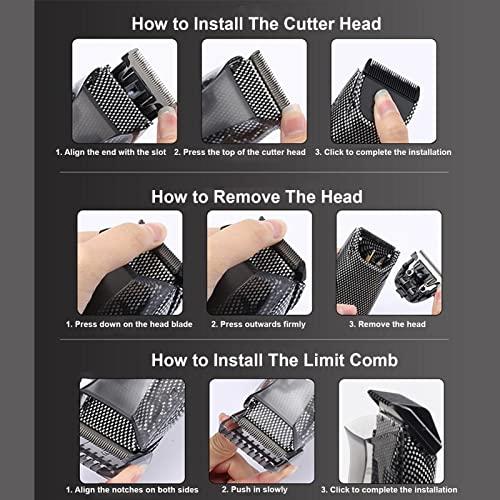 How to Install The Cutter Head

1. Align the end with the slot

2. Press the top of the cutter head

3. Click to complete the installation

How to Remove The Head

1. Press down on the head blade

2. Press outwards firmly

3. Remove the head

How to Install The Limit Comb

1. Align the notches on both sides

2. Push in slowly

3. Click to complete the installation