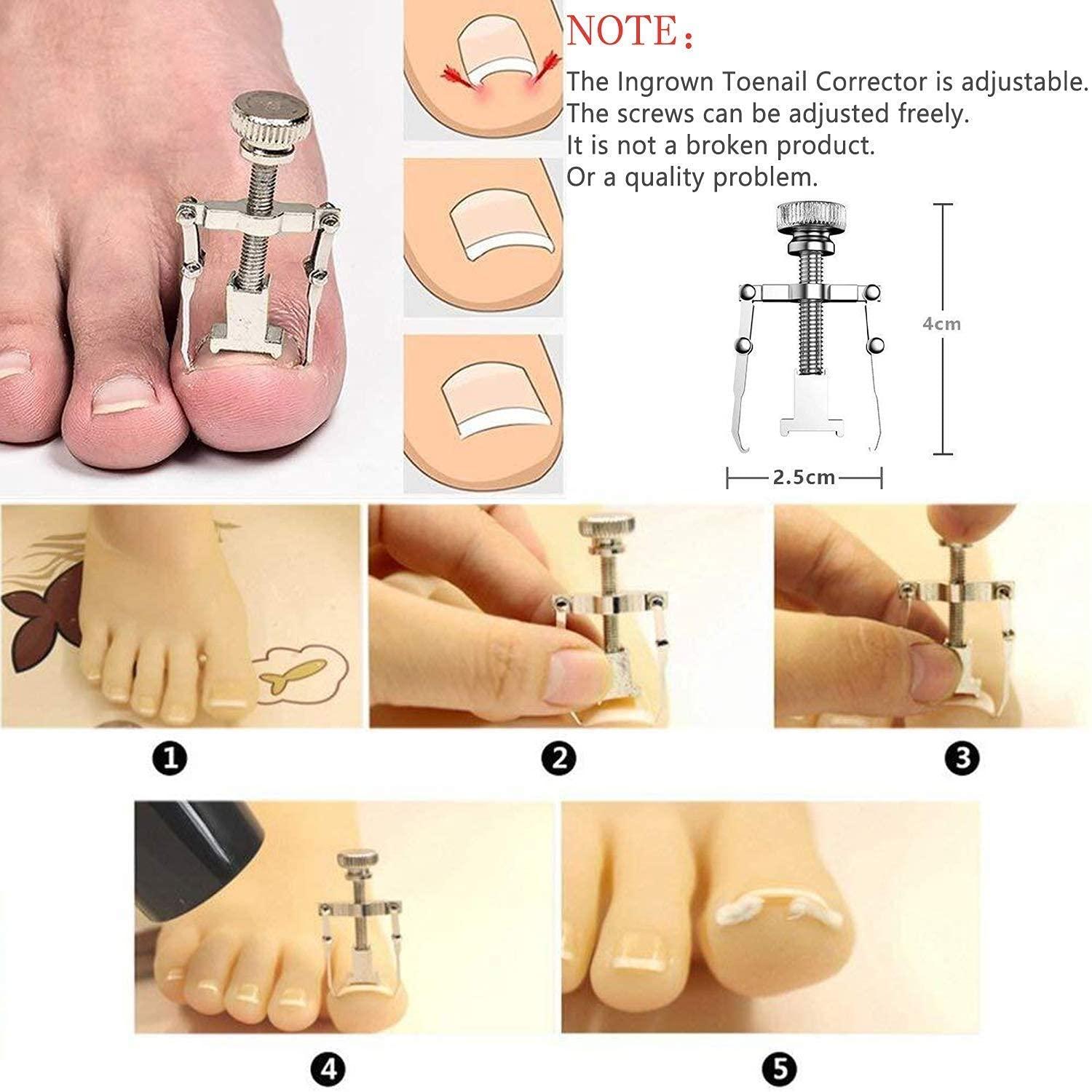 NOTE:

The Ingrown Toenail Corrector is adjustable. The screws can be adjusted freely. It is not a broken product. Or a quality problem.

4cm

2.5cm

1

2

3

4

5