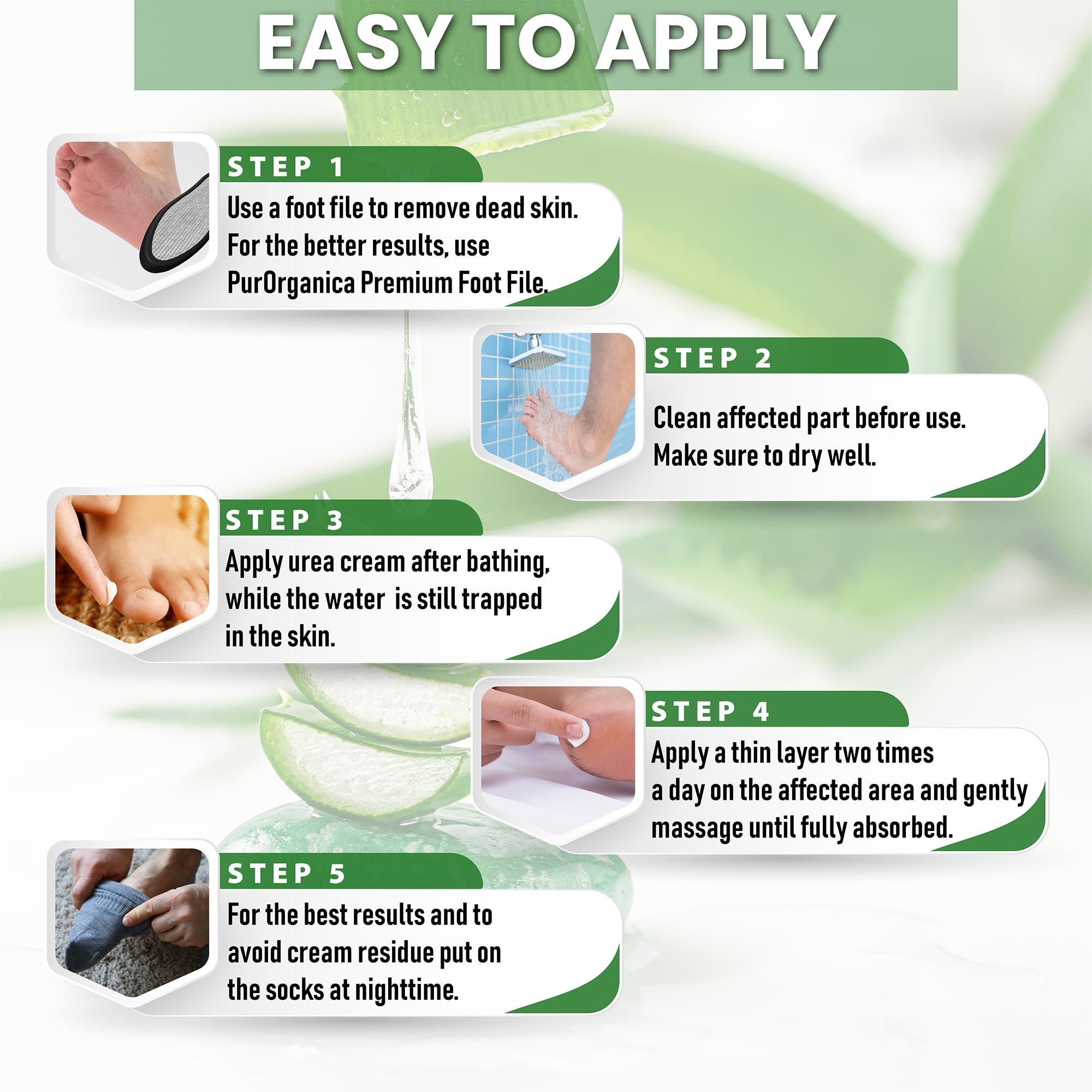 EASY TO APPLY

STEP 1

Use a foot file to remove dead skin. For the better results, use PurOrganica Premium Foot File.

STEP 2

Clean affected part before use. Make sure to dry well.

STEP 3

Apply urea cream after bathing, while the water is still trapped in the skin.

STEP 4

Apply a thin layer two times a day on the affected area and gently massage until fully absorbed.

STEP 5

For the best results and to avoid cream residue put on the socks at nighttime.