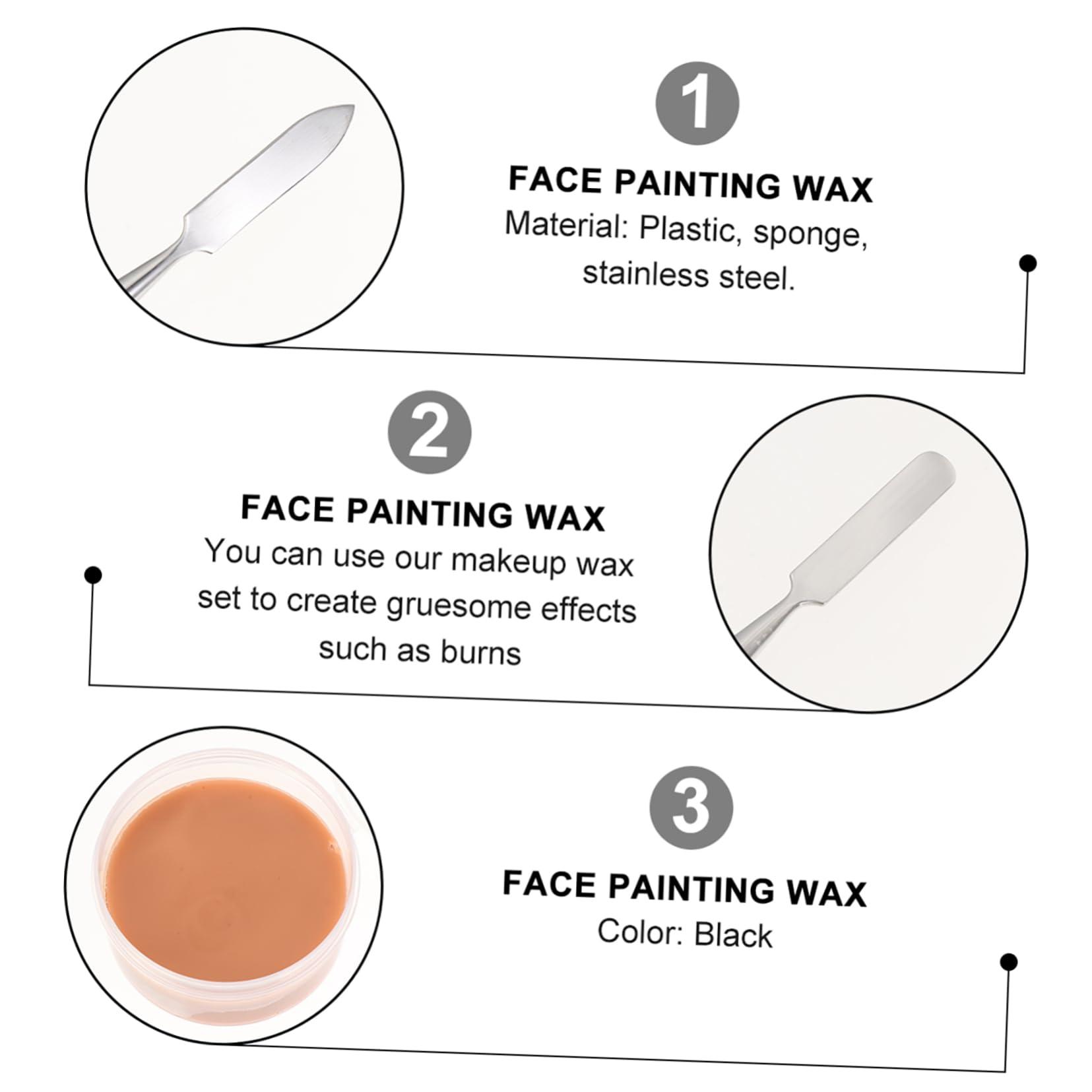 1

FACE PAINTING WAX
Material: Plastic, sponge, stainless steel.

2

FACE PAINTING WAX
You can use our makeup wax set to create gruesome effects such as burns

3

FACE PAINTING WAX
Color: Black