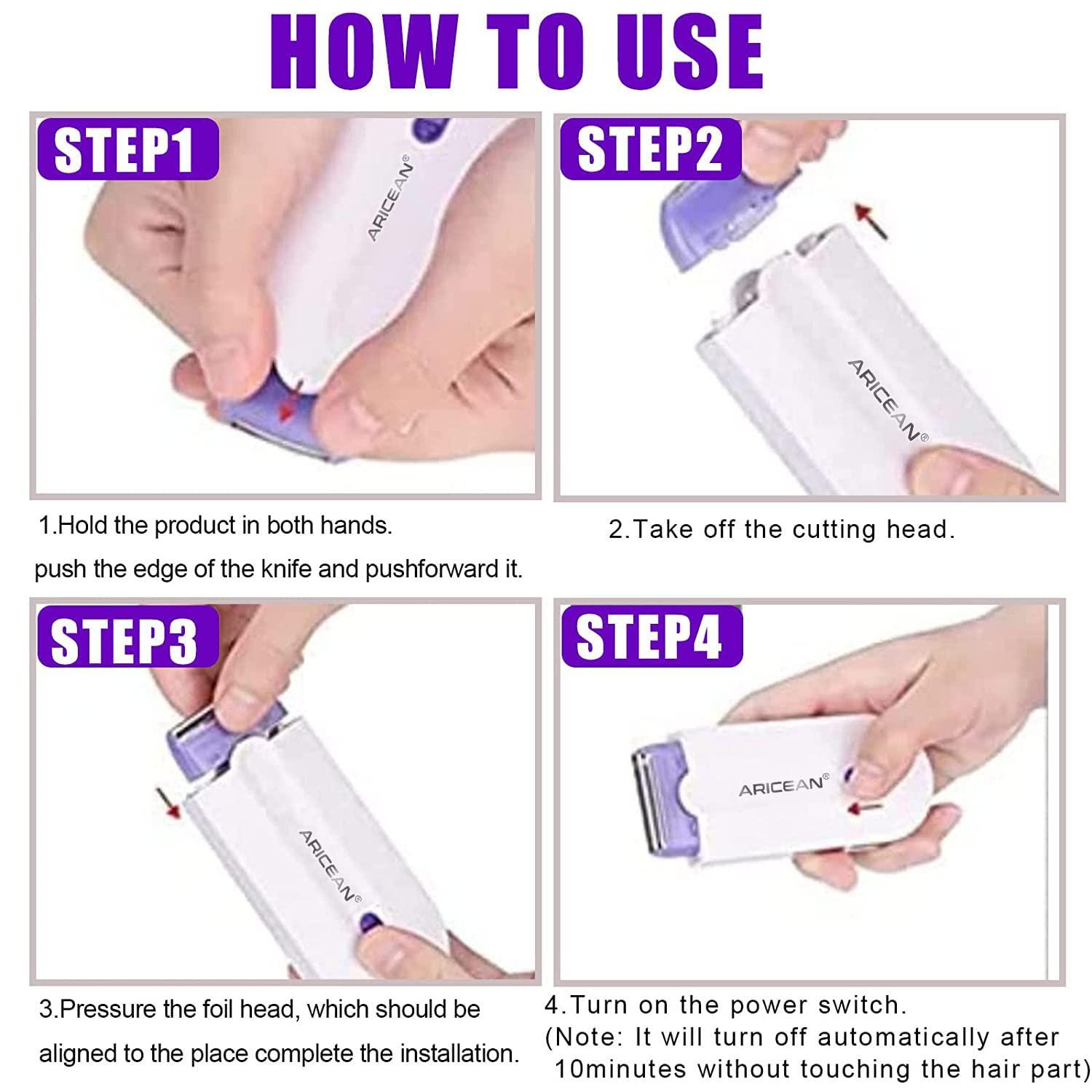 HOW TO USE

STEP1

ARICEAN®

1.Hold the product in both hands.
push the edge of the knife and pushforward it.

STEP2

ARICEAN®

2.Take off the cutting head.

STEP3

ARICEAN®

3.Pressure the foil head, which should be aligned to the place complete the installation.

STEP4

ARICEAN®

4.Turn on the power switch.
(Note: It will turn off automatically after 10minutes without touching the hair part)