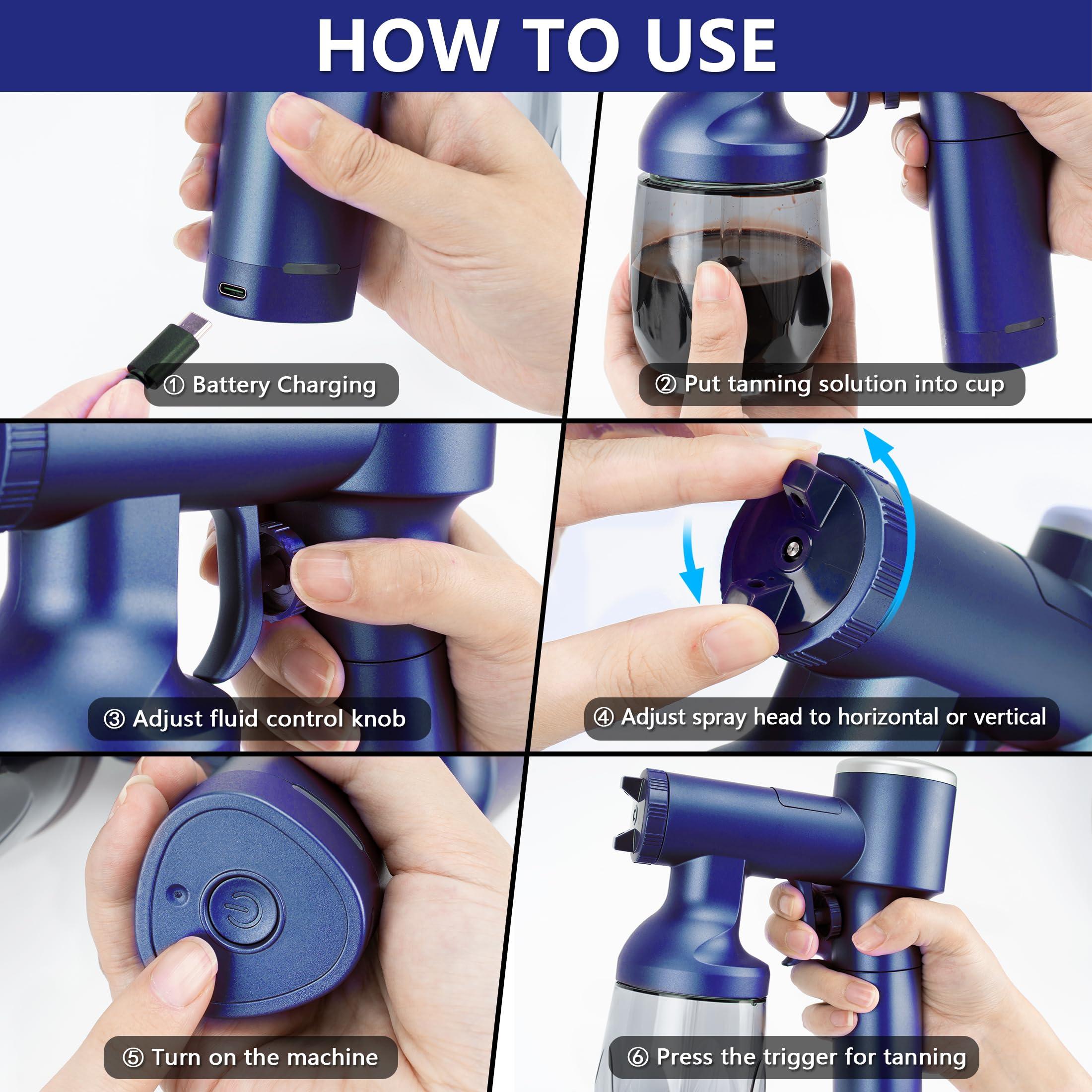 HOW TO USE

① Battery Charging

② Put tanning solution into cup

③ Adjust fluid control knob

④ Adjust spray head to horizontal or vertical

⑤ Turn on the machine

⑥ Press the trigger for tanning