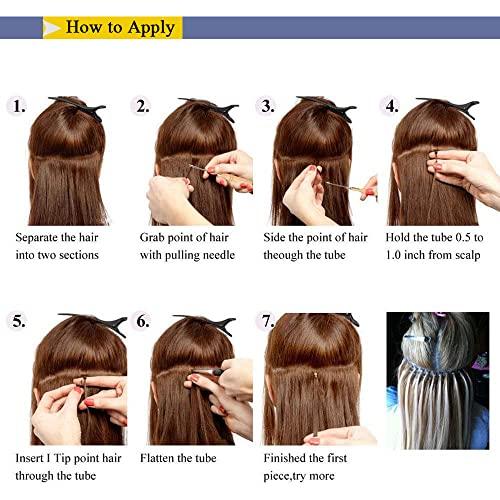 How to Apply

1.
Separate the hair into two sections

2.
Grab point of hair with pulling needle

3.
Side the point of hair theough the tube

4.
Hold the tube 0.5 to 1.0 inch from scalp

5.
Insert I Tip point hair through the tube

6.
Flatten the tube

7.
Finished the first piece,try more