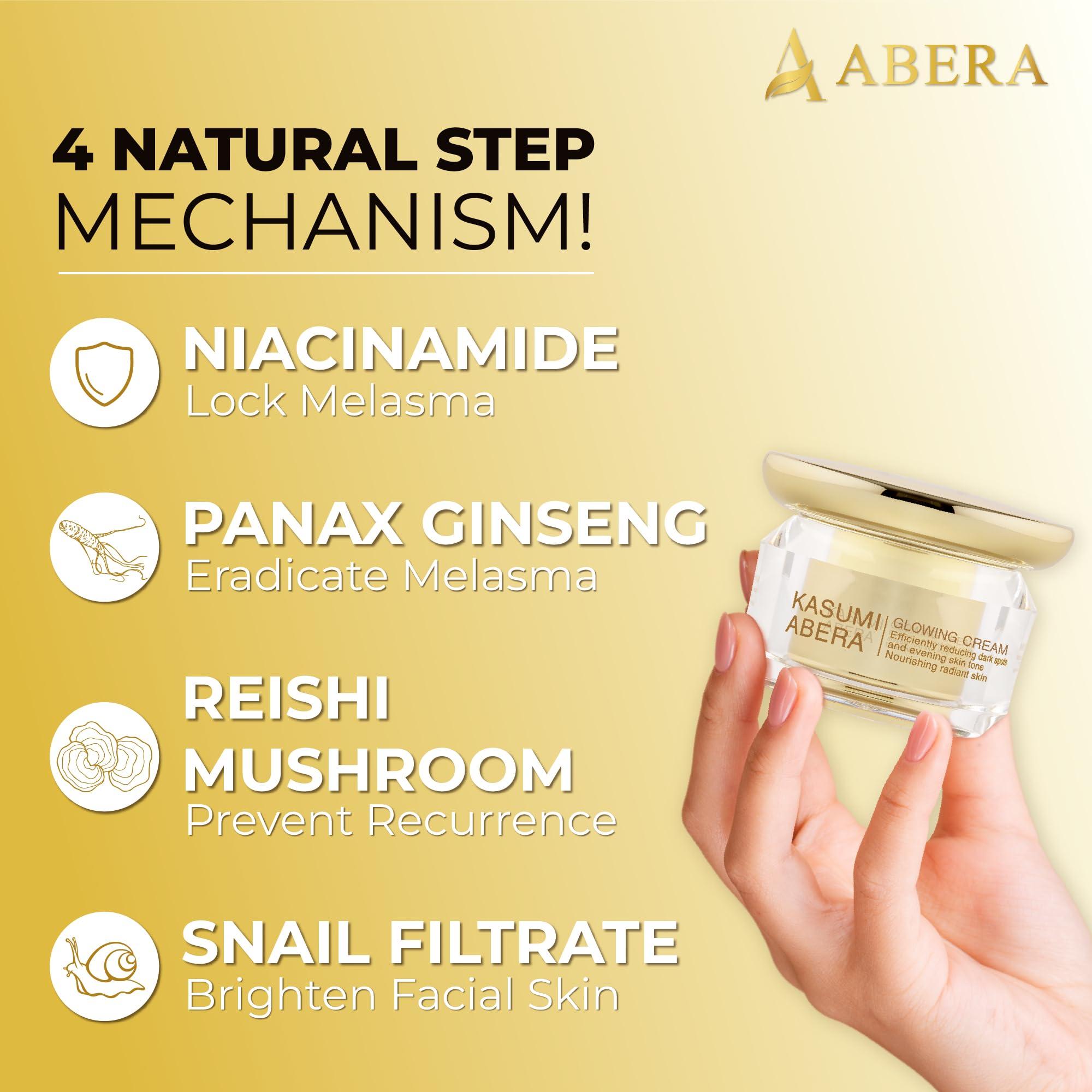 ABERA

4 NATURAL STEP MECHANISM!

NIACINAMIDE
Lock Melasma

PANAX GINSENG
Eradicate Melasma

REISHI MUSHROOM
Prevent Recurrence

SNAIL FILTRATE
Brighten Facial Skin

KASUMI ABERA
GLOWING CREAM
Efficiently reducing dark spots and evening skin tone
Nourishing radiant skin