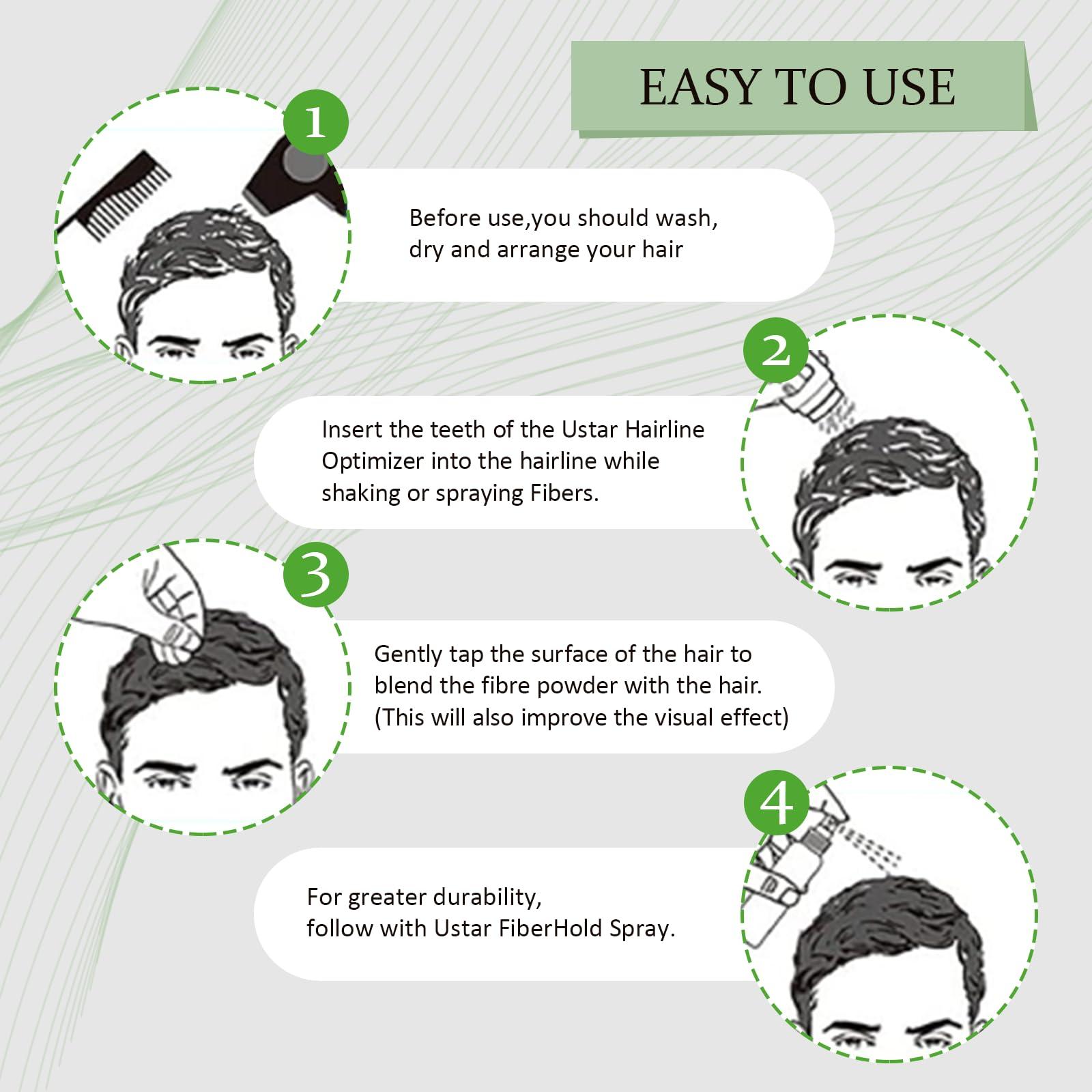 EASY TO USE

1

Before use,you should wash, dry and arrange your hair

2

Insert the teeth of the Ustar Hairline Optimizer into the hairline while shaking or spraying Fibers.

3

Gently tap the surface of the hair to blend the fibre powder with the hair. (This will also improve the visual effect)

4

For greater durability, follow with Ustar FiberHold Spray.