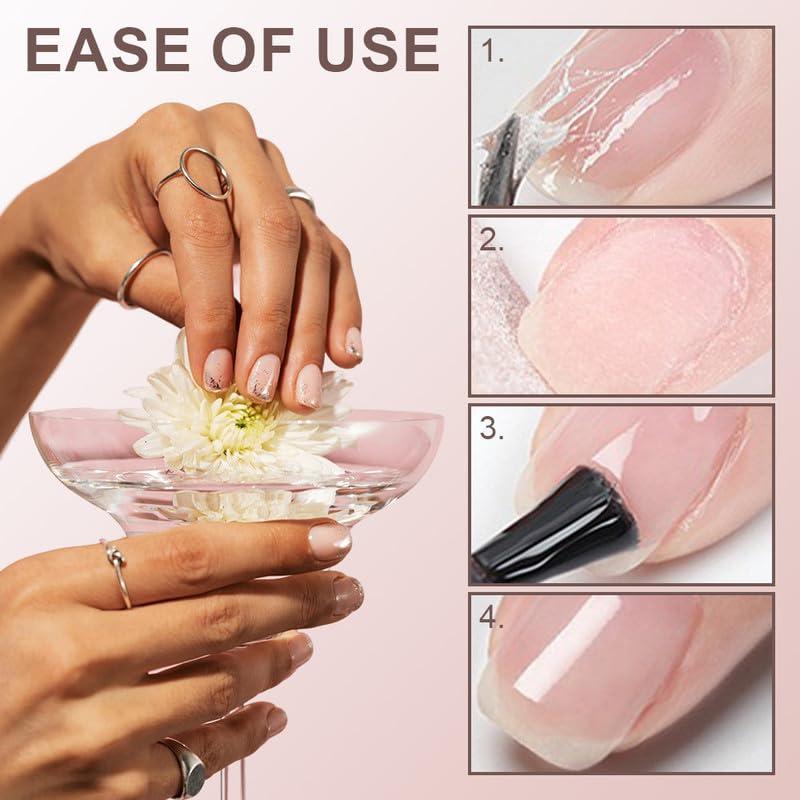 EASE OF USE

1.

2.

3.

4.