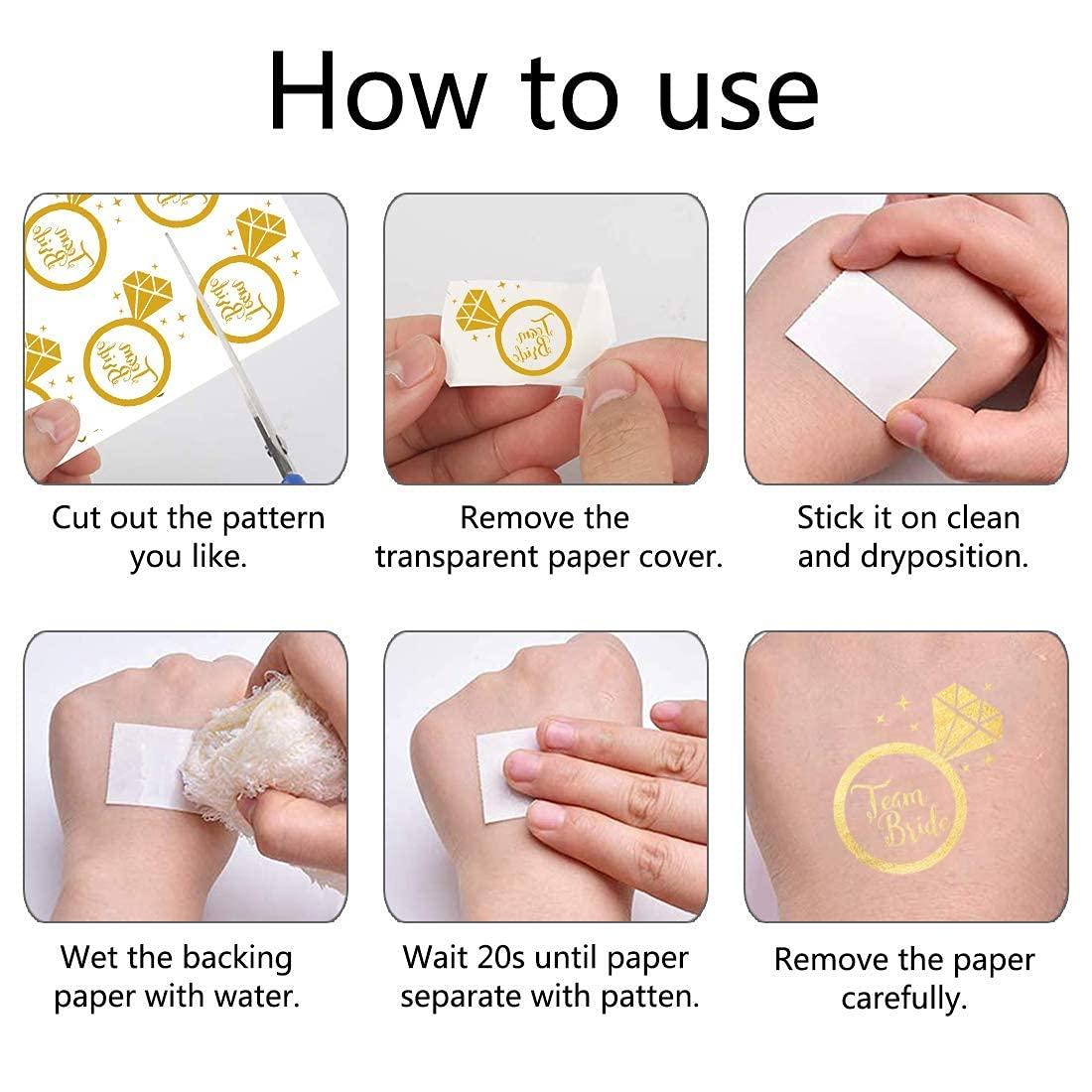 How to use

Team Bride

Team Bride

Team Bride

Cut out the pattern you like.

Team Bride

Remove the transparent paper cover.

Stick it on clean and dryposition.

Wet the backing paper with water.

Wait 20s until paper separate with patten.

Team Bride

Remove the paper carefully.