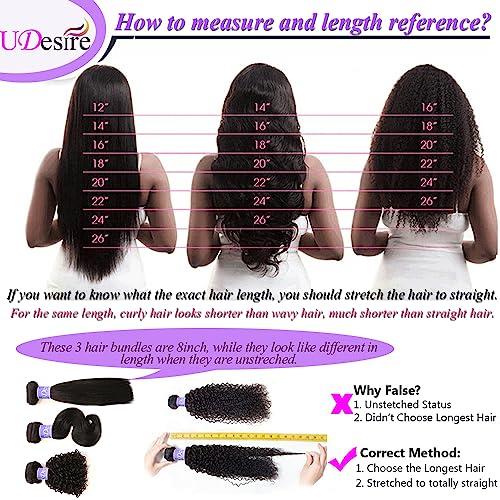 UDesire

How to measure and length reference?

12"
14"
16"
18"
20"
22"
24"
26"

14"
16"
18"
20"
22"
24"
26"

16"
18"
20"
22"
24"
26"

If you want to know what the exact hair length, you should stretch the hair to straight.

For the same length, curly hair looks shorter than wavy hair, much shorter than straight hair.

These 3 hair bundles are 8inch, while they look like different in length when they are unstreched.

Why False?
1. Unstetched Status
2. Didn't Choose Longest Hair

Correct Method:
1. Choose the Longest Hair
2. Stretched to totally straight