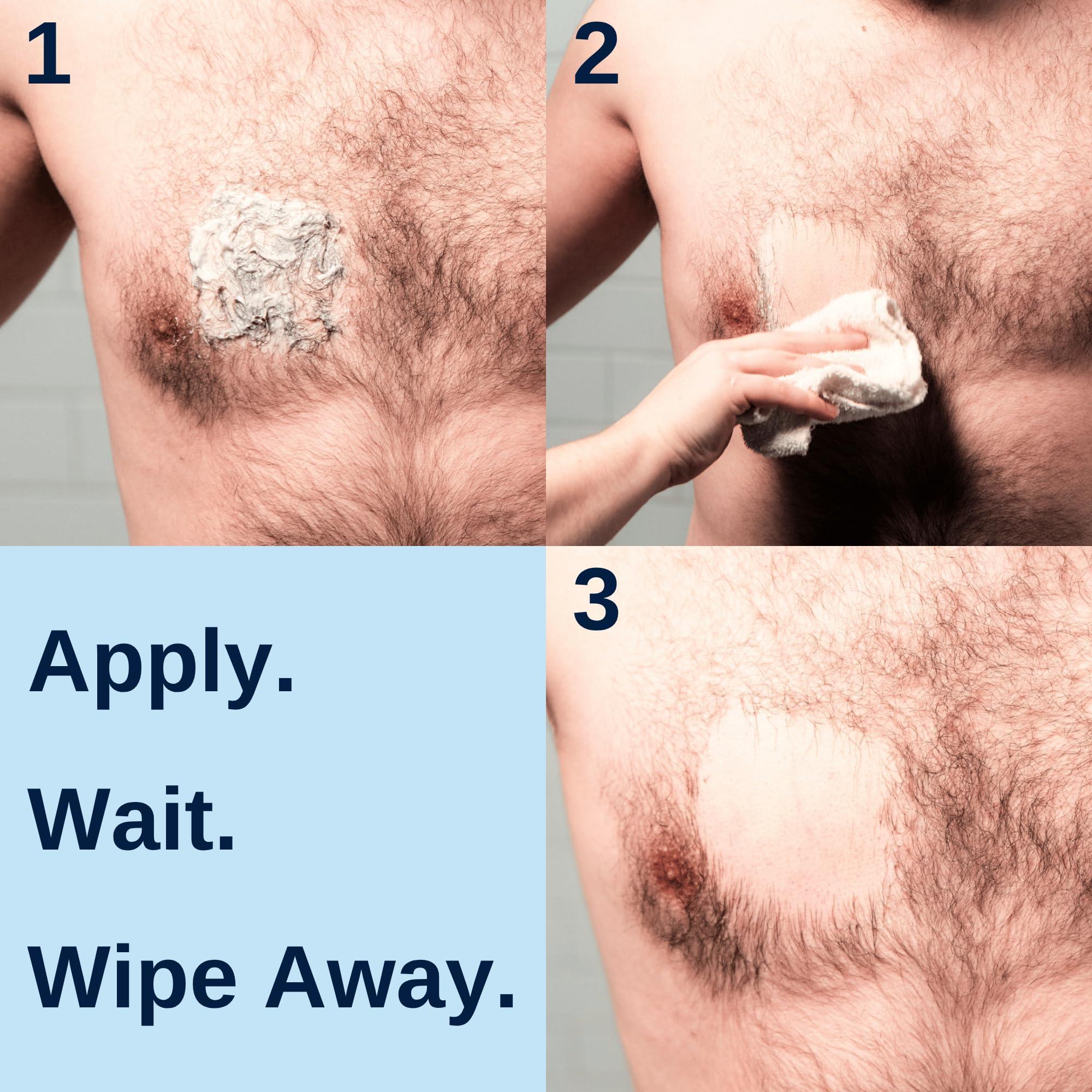 1

2

Apply.

Wait.

Wipe Away.

3