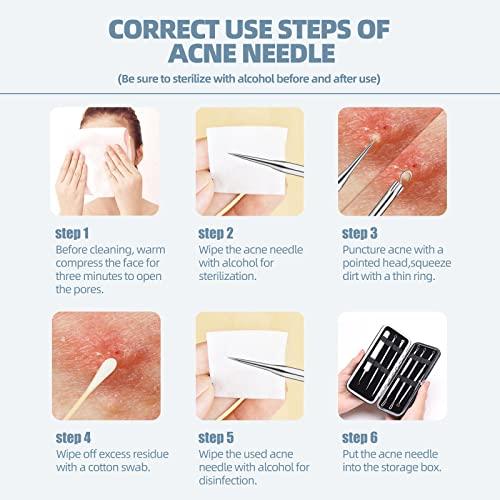 CORRECT USE STEPS OF ACNE NEEDLE

(Be sure to sterilize with alcohol before and after use)

step 1
Before cleaning, warm compress the face for three minutes to open the pores.

step 2
Wipe the acne needle with alcohol for sterilization.

step 3
Puncture acne with a pointed head,squeeze dirt with a thin ring.

step 4
Wipe off excess residue with a cotton swab.

step 5
Wipe the used acne needle with alcohol for disinfection.

step 6
Put the acne needle into the storage box.