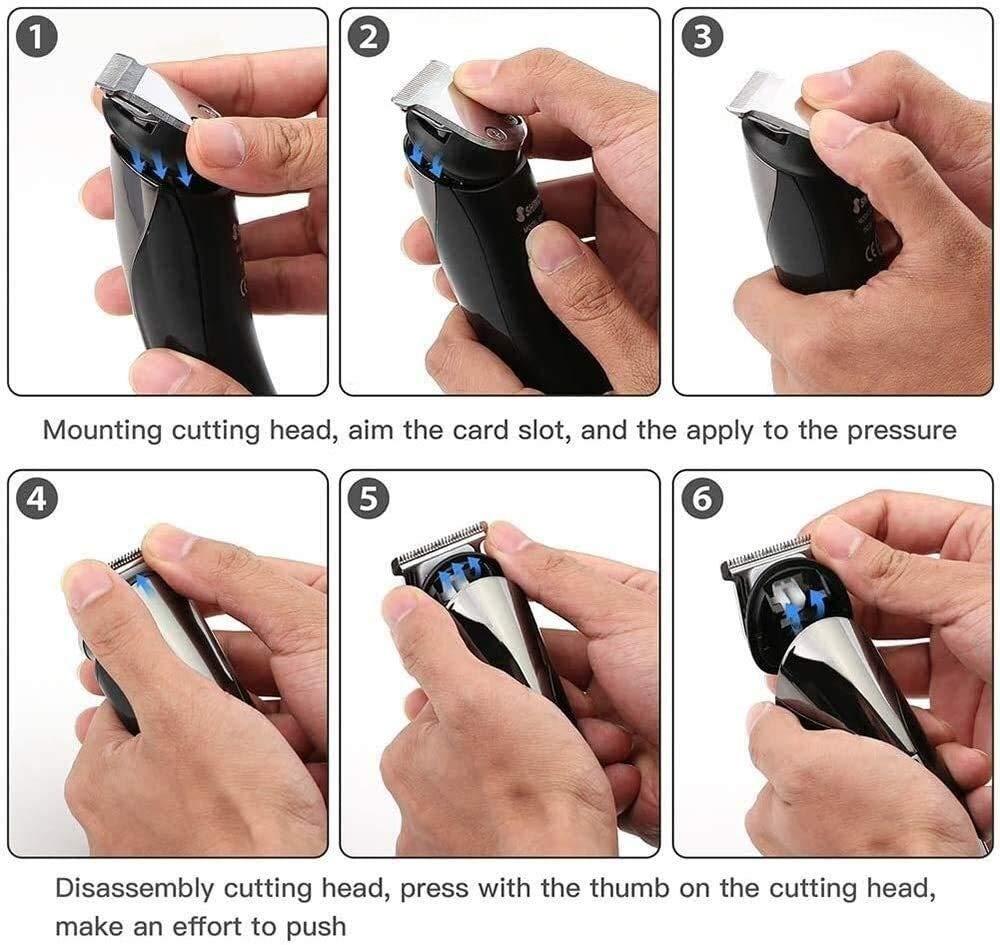 1

2

3

Mounting cutting head, aim the card slot, and the apply to the pressure

4

5

6

Disassembly cutting head, press with the thumb on the cutting head, make an effort to push