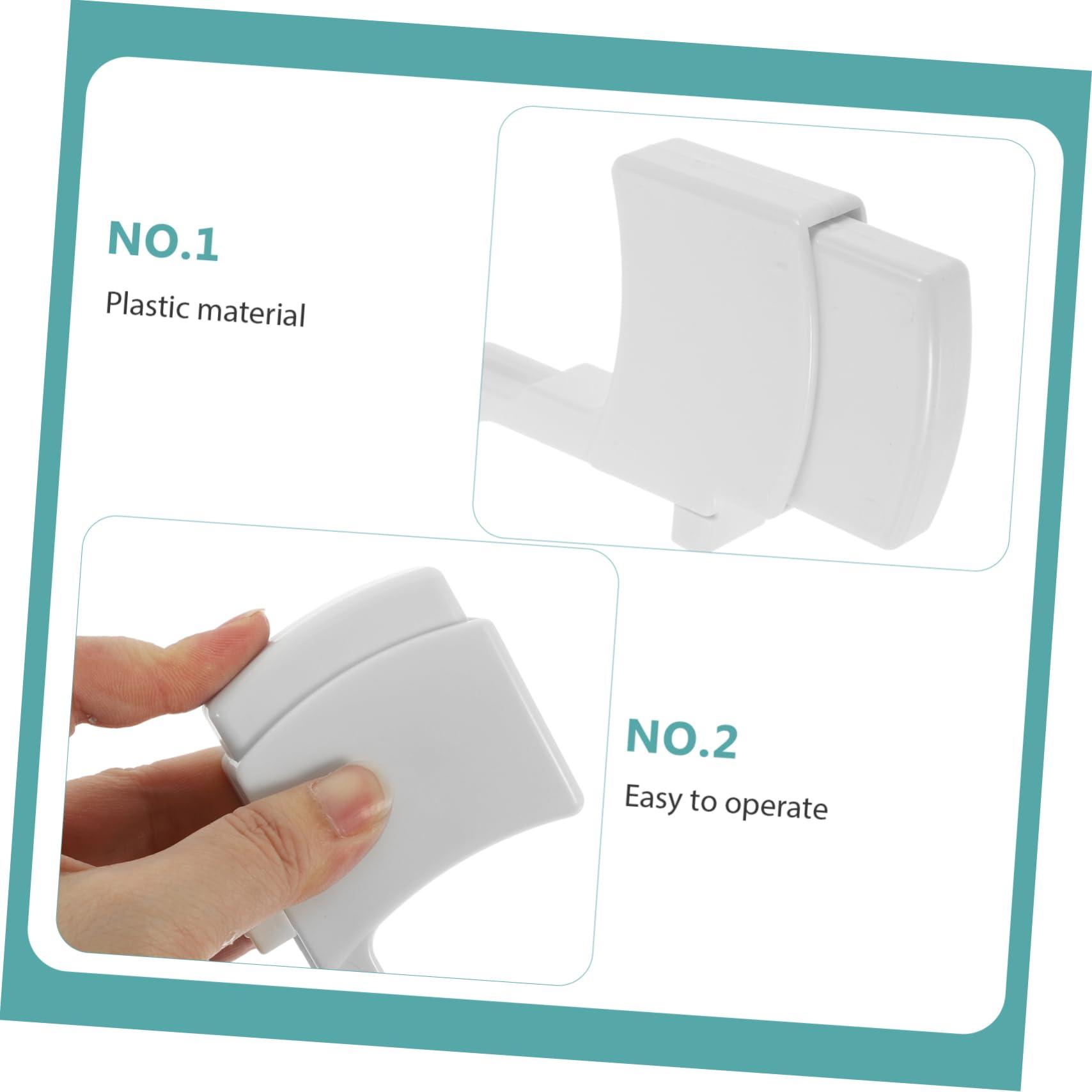 NO.1

Plastic material

NO.2

Easy to operate