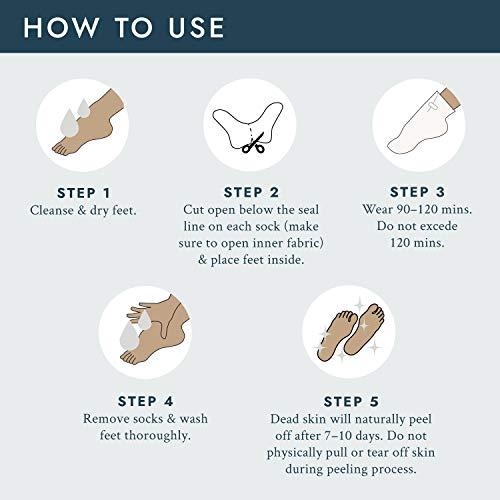 HOW TO USE

STEP 1
Cleanse & dry feet.

STEP 2
Cut open below the seal line on each sock (make sure to open inner fabric) & place feet inside.

STEP 3
Wear 90–120 mins. Do not excede 120 mins.

STEP 4
Remove socks & wash feet thoroughly.

STEP 5
Dead skin will naturally peel off after 7–10 days. Do not physically pull or tear off skin during peeling process.