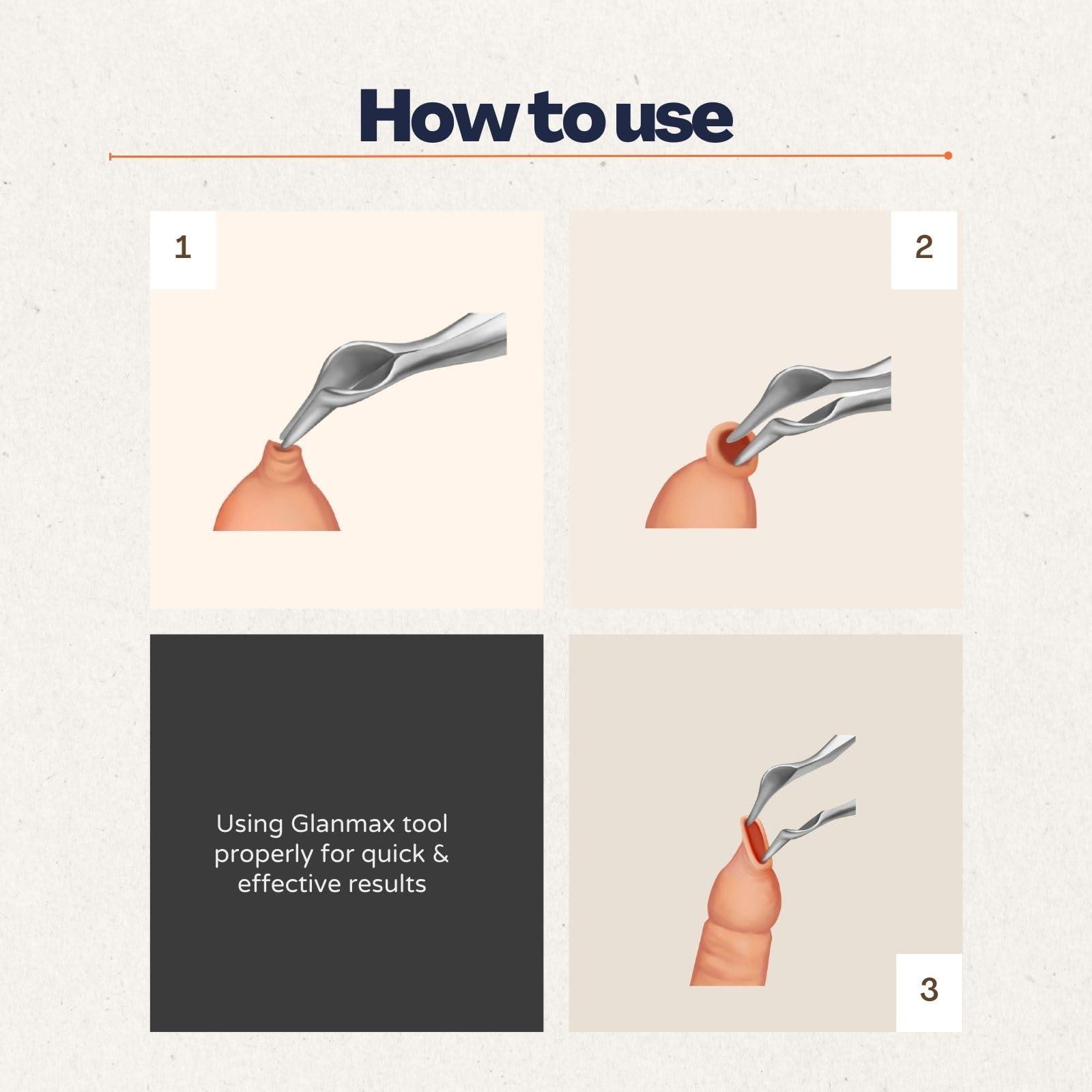 How to use

1

2

Using Glanmax tool properly for quick & effective results

3