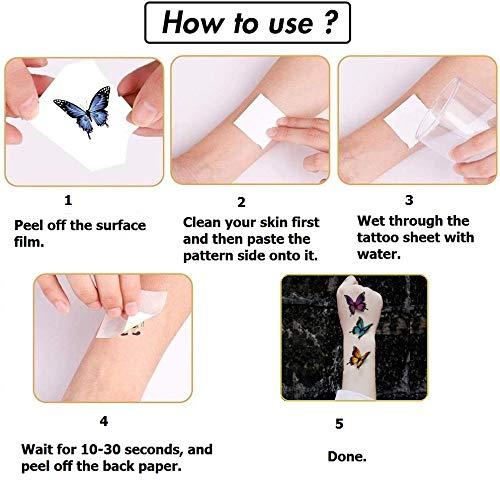 How to use ?

1

Peel off the surface film.

2

Clean your skin first and then paste the pattern side onto it.

3

Wet through the tattoo sheet with water.

4

Wait for 10-30 seconds, and peel off the back paper.

5

Done.