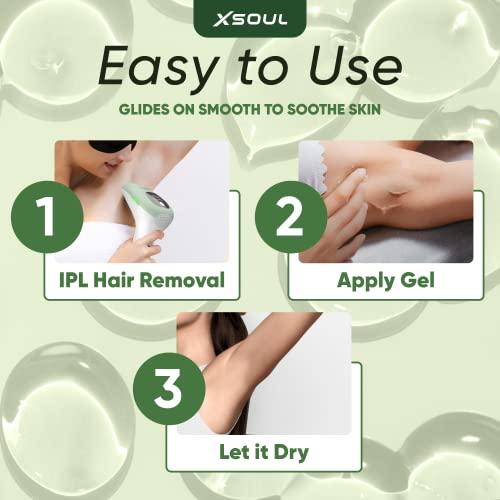 XSOUL

Easy to Use

GLIDES ON SMOOTH TO SOOTHE SKIN

1

IPL Hair Removal

2

Apply Gel

3

Let it Dry