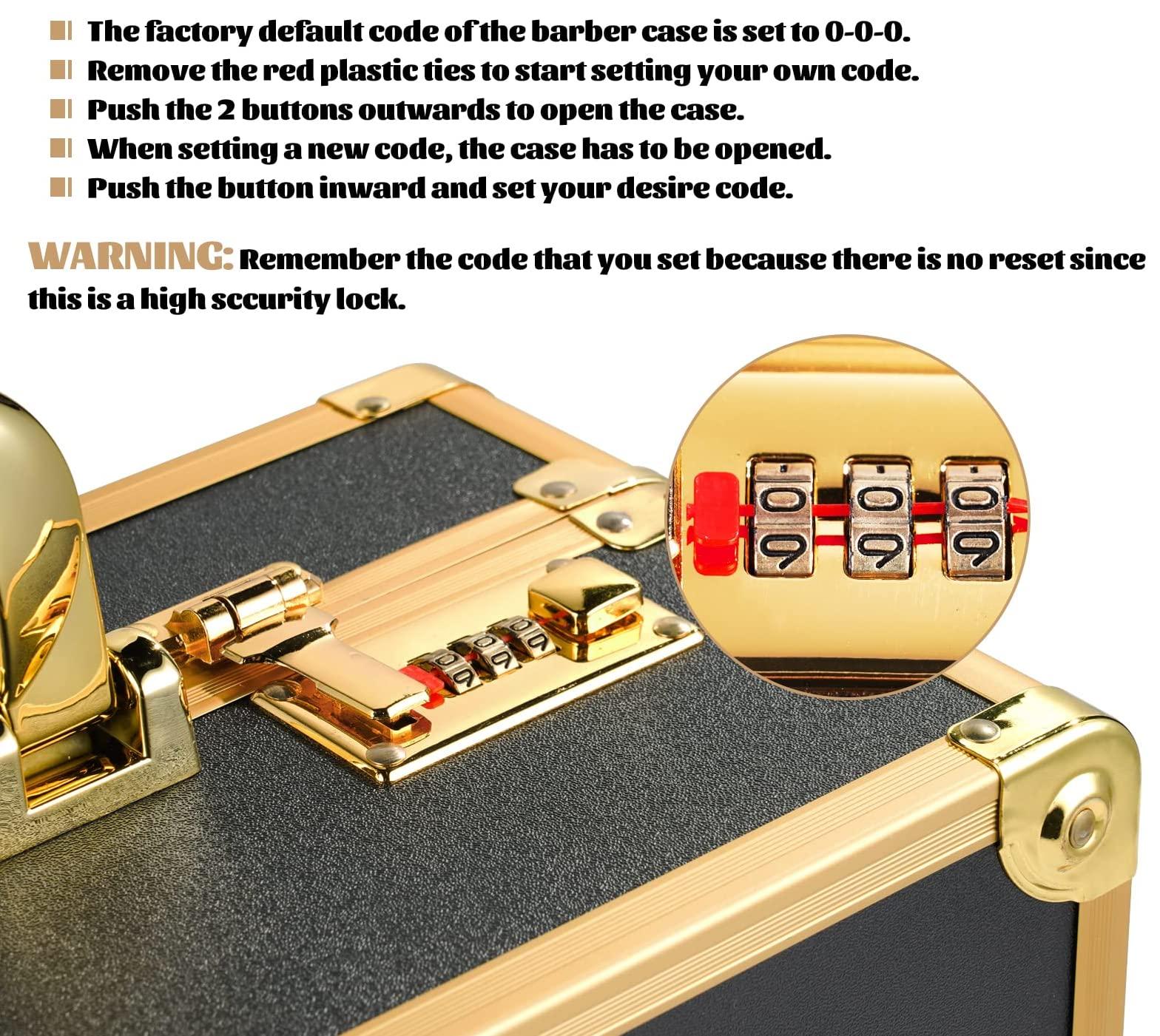 The factory default code of the barber case is set to 0-0-0.
Remove the red plastic ties to start setting your own code.
Push the 2 buttons outwards to open the case.
When setting a new code, the case has to be opened.
Push the button inward and set your desire code.

WARNING: Remember the code that you set because there is no reset since this is a high sccurity lock.

0 0 0
9 9 9