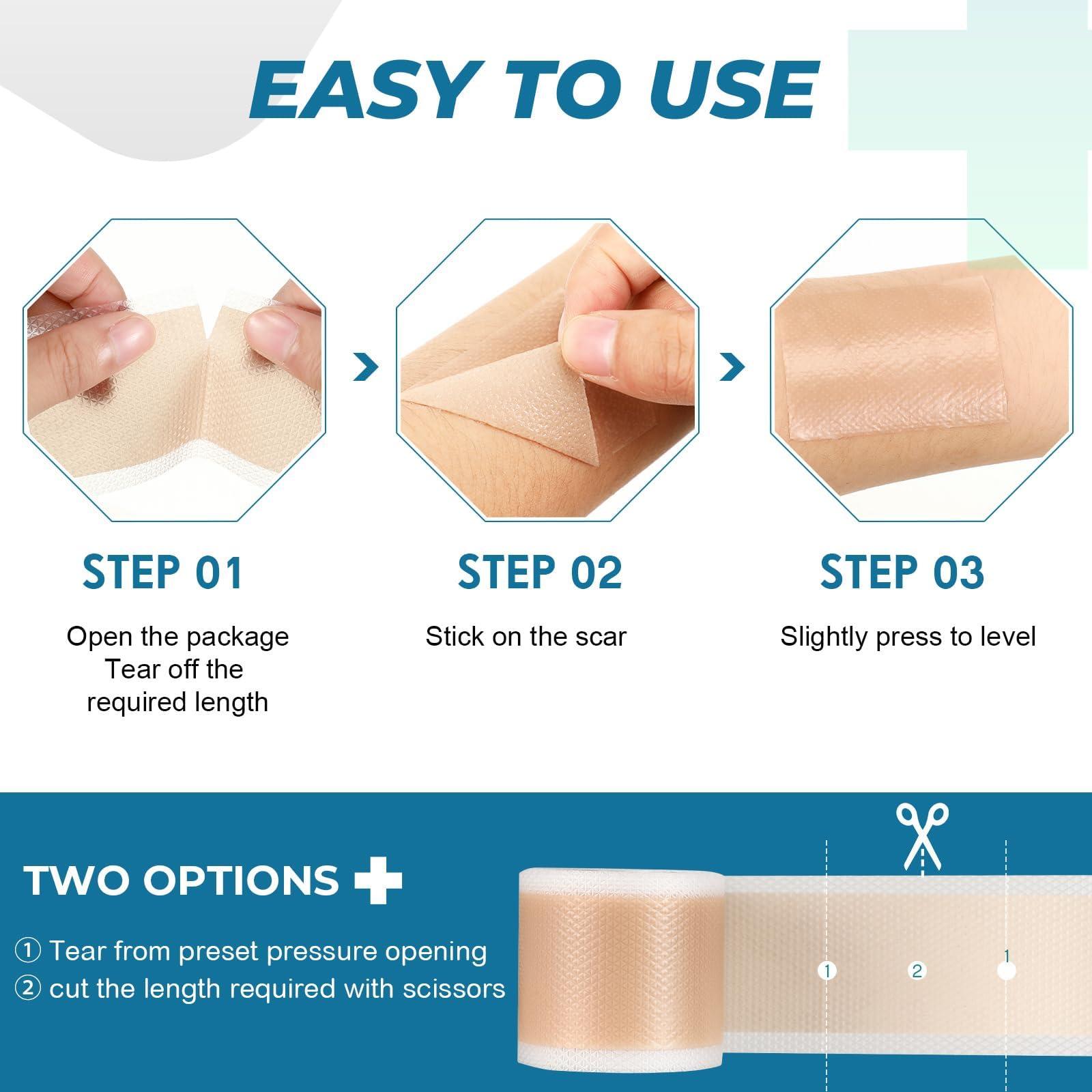 EASY TO USE

STEP 01

Open the package
Tear off the
required length

STEP 02

Stick on the scar

STEP 03

Slightly press to level

TWO OPTIONS

① Tear from preset pressure opening
② cut the length required with scissors

①

②

1