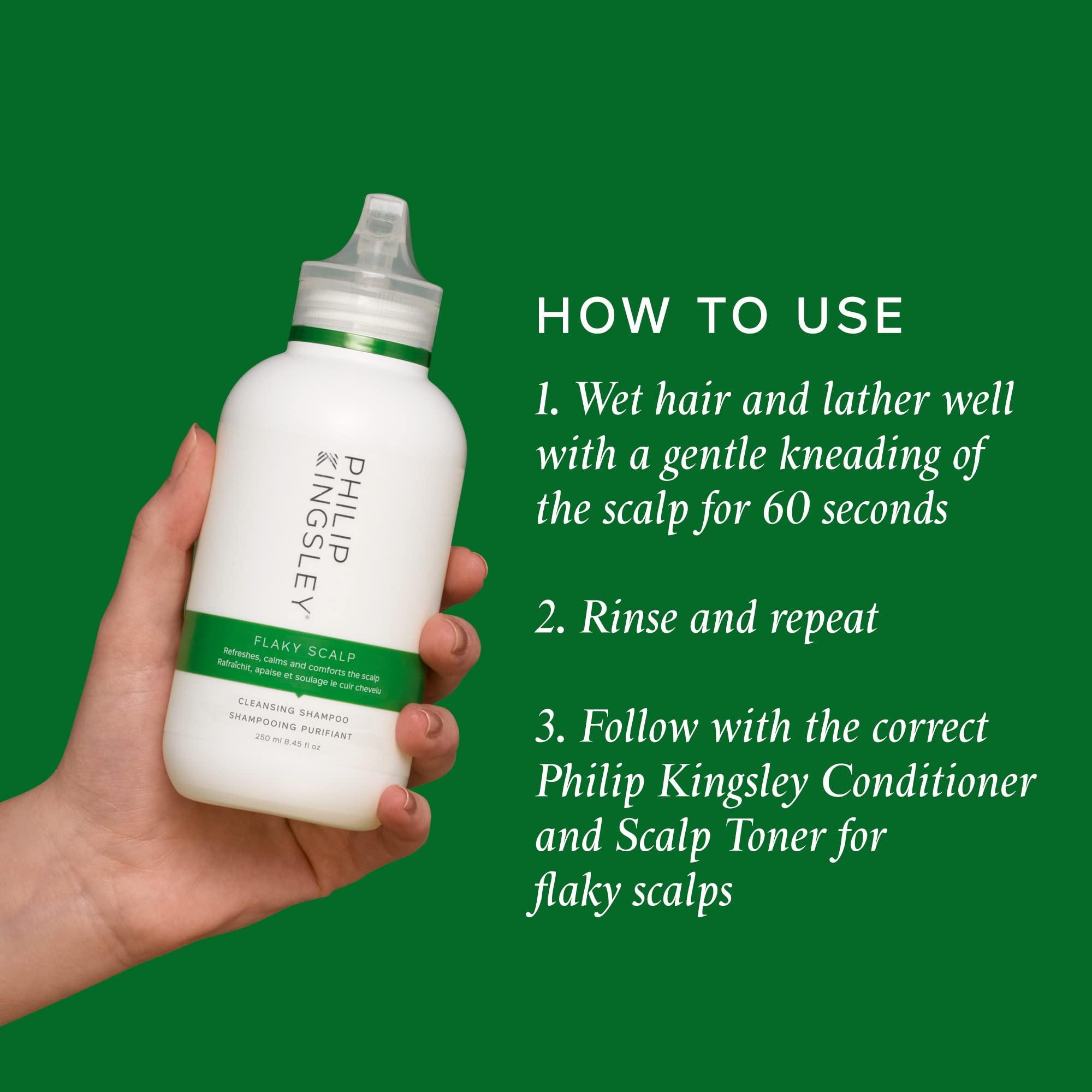 PHILIP KINGSLEY®

FLAKY SCALP
Refreshes, calms and comforts the scalp
Rafraîchit, apaise et soulage le cuir chevelu

CLEANSING SHAMPOO
SHAMPOOING PURIFIANT
250 ml 8.45 fl oz

HOW TO USE

1. Wet hair and lather well with a gentle kneading of the scalp for 60 seconds

2. Rinse and repeat

3. Follow with the correct Philip Kingsley Conditioner and Scalp Toner for flaky scalps