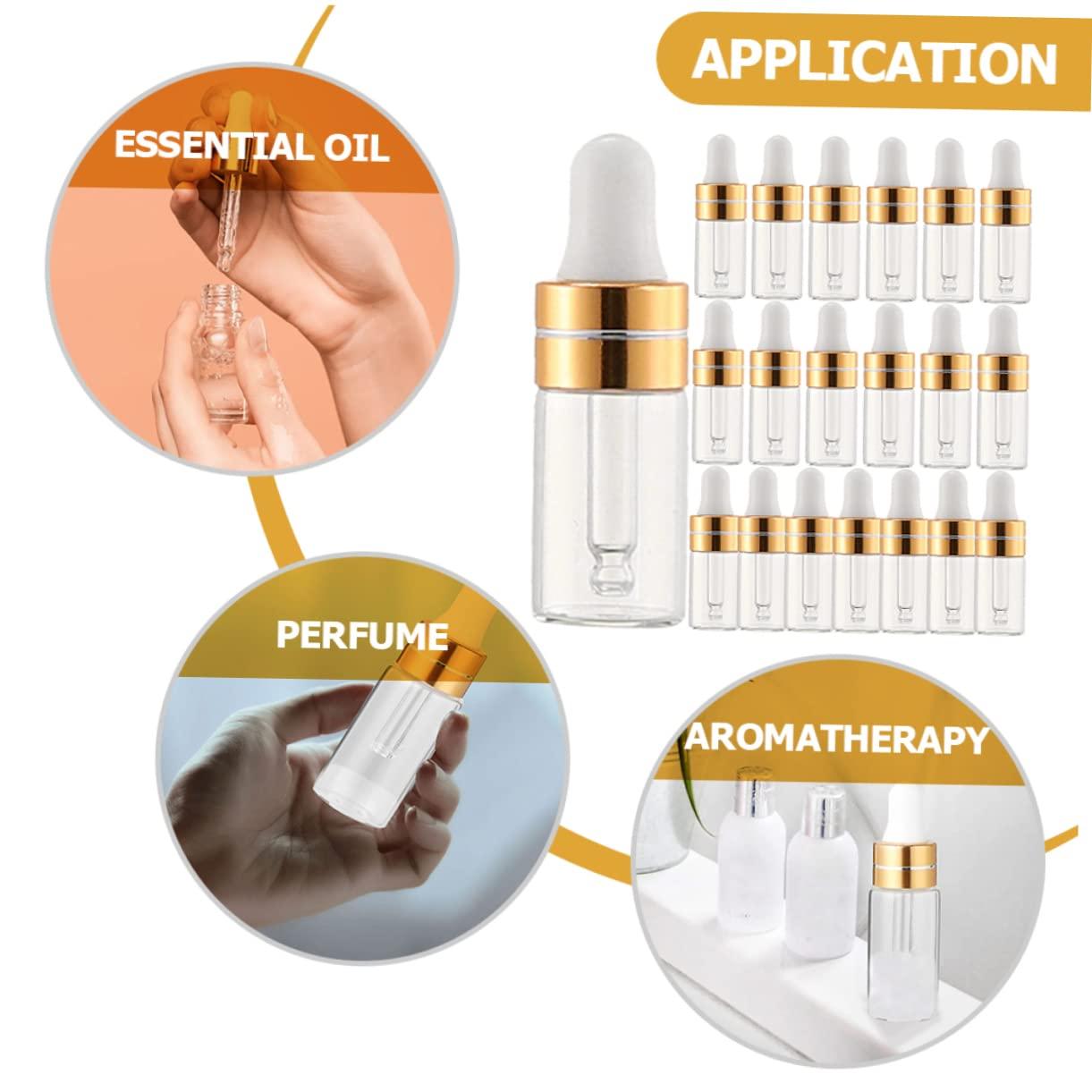 APPLICATION

ESSENTIAL OIL

PERFUME

AROMATHERAPY