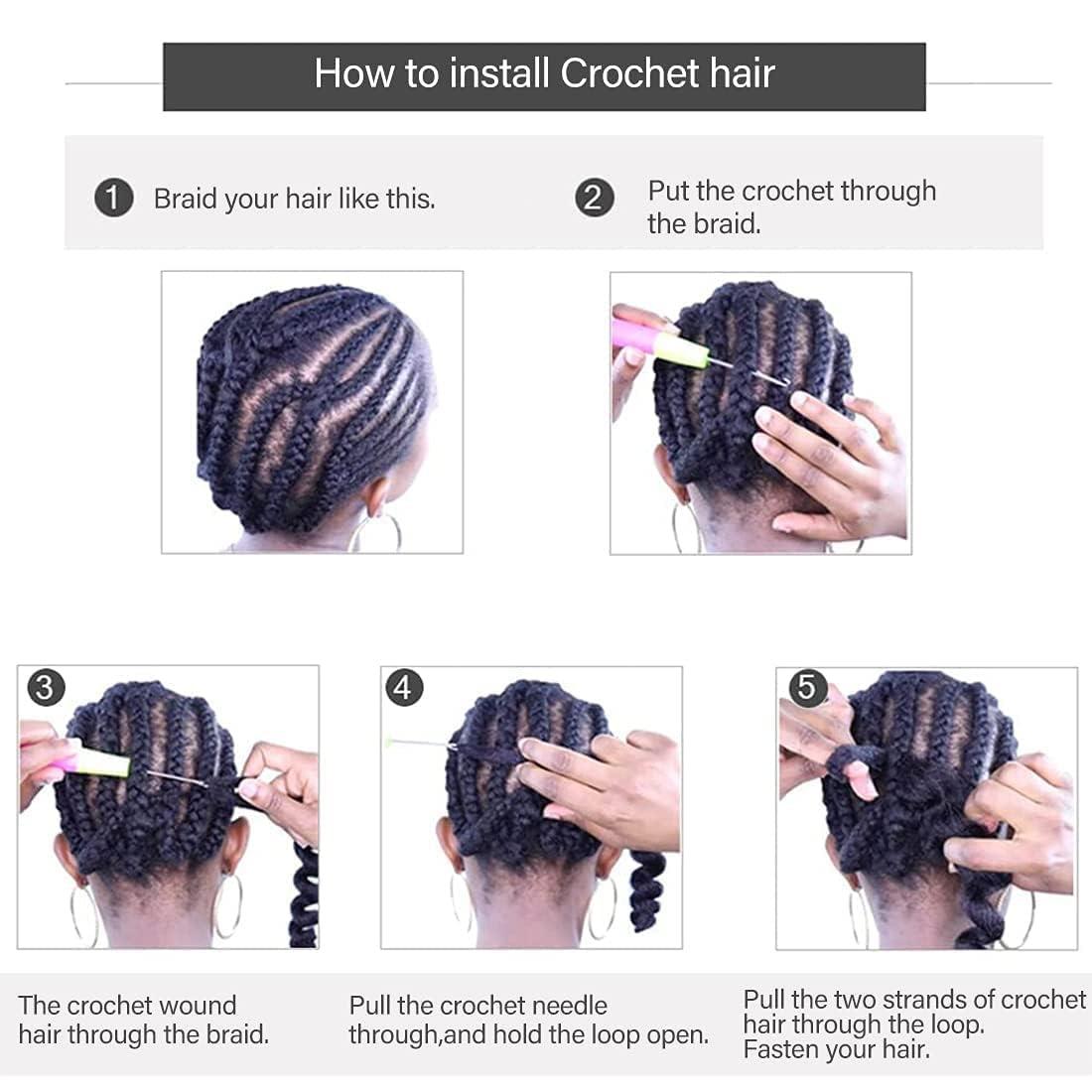 How to install Crochet hair

1 Braid your hair like this.

2 Put the crochet through the braid.

3

4

5

The crochet wound hair through the braid.

Pull the crochet needle through,and hold the loop open.

Pull the two strands of crochet hair through the loop. Fasten your hair.