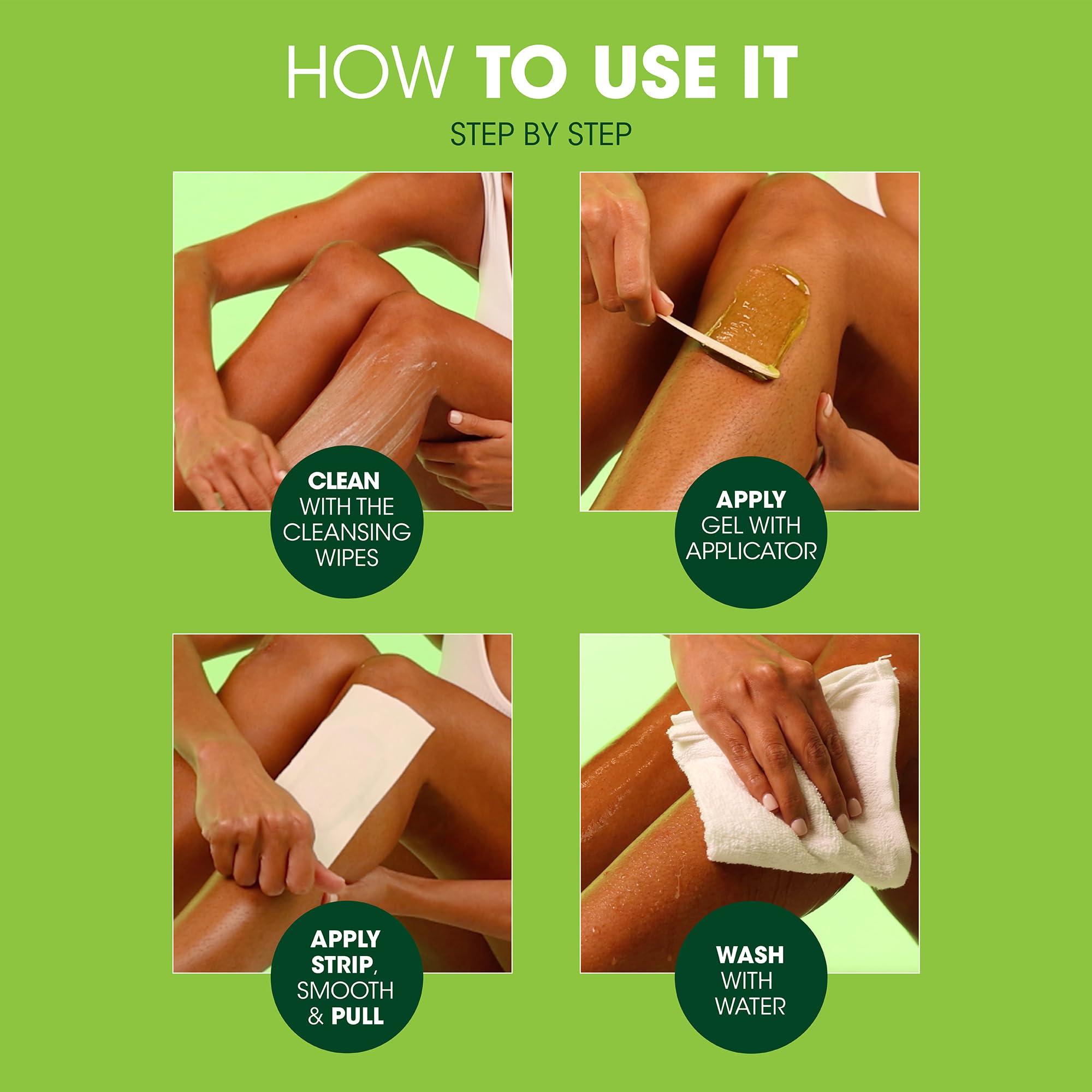 HOW TO USE IT

STEP BY STEP

CLEAN WITH THE CLEANSING WIPES

APPLY GEL WITH APPLICATOR

APPLY STRIP, SMOOTH & PULL

WASH WITH WATER