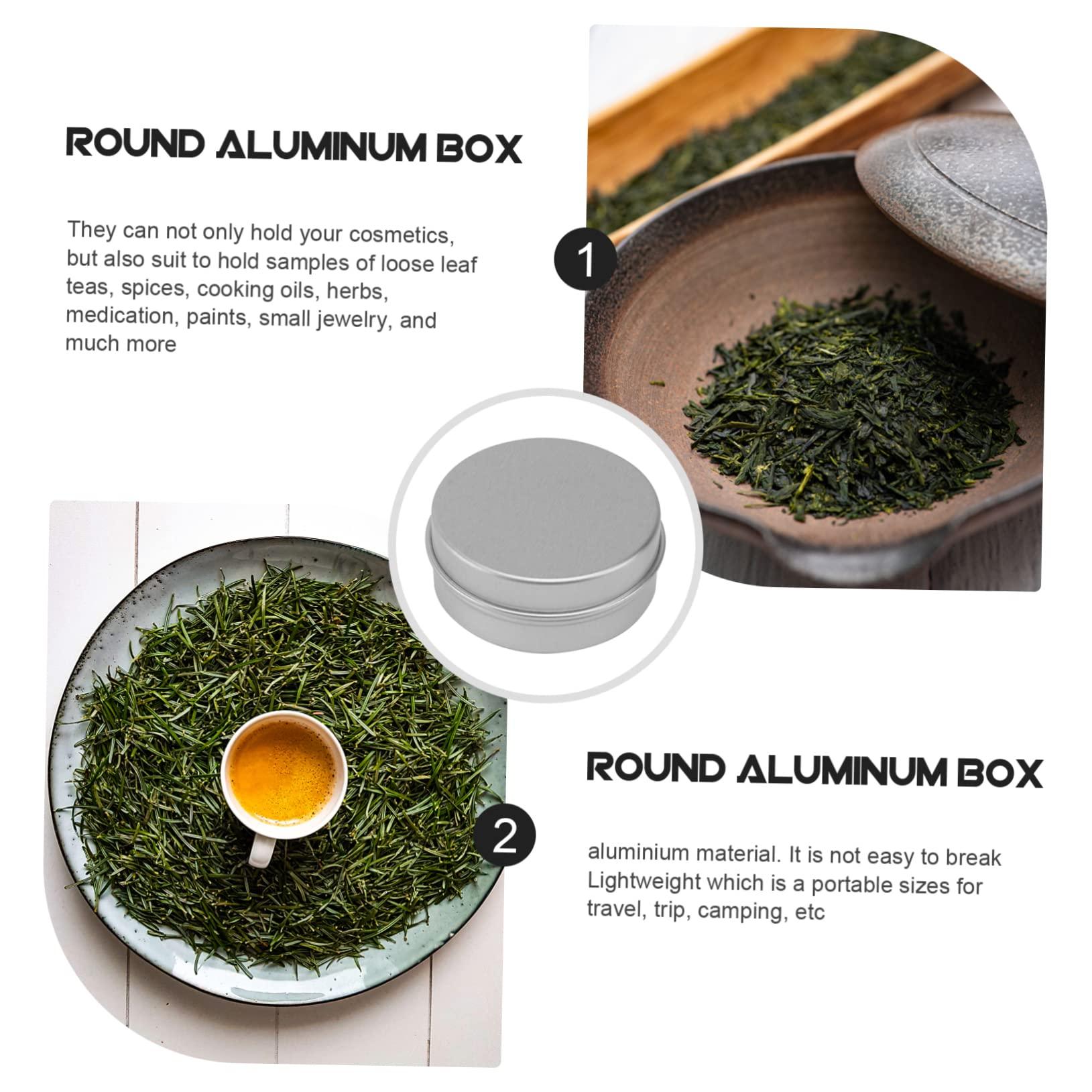 ROUND ALUMINUM BOX

They can not only hold your cosmetics, but also suit to hold samples of loose leaf teas, spices, cooking oils, herbs, medication, paints, small jewelry, and much more

1

2

ROUND ALUMINUM BOX

aluminium material. It is not easy to break
Lightweight which is a portable sizes for travel, trip, camping, etc