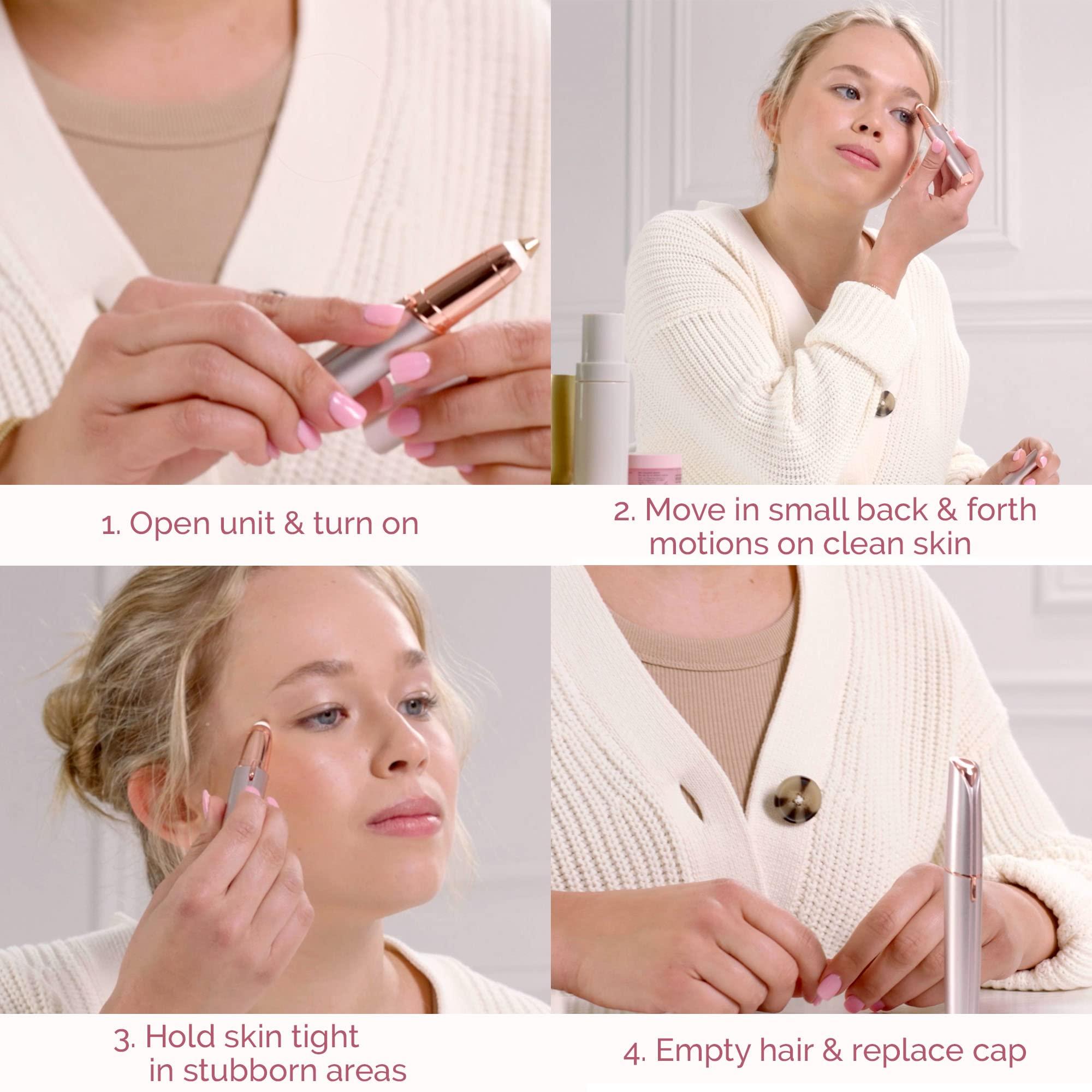 1. Open unit & turn on

2. Move in small back & forth motions on clean skin

3. Hold skin tight in stubborn areas

4. Empty hair & replace cap